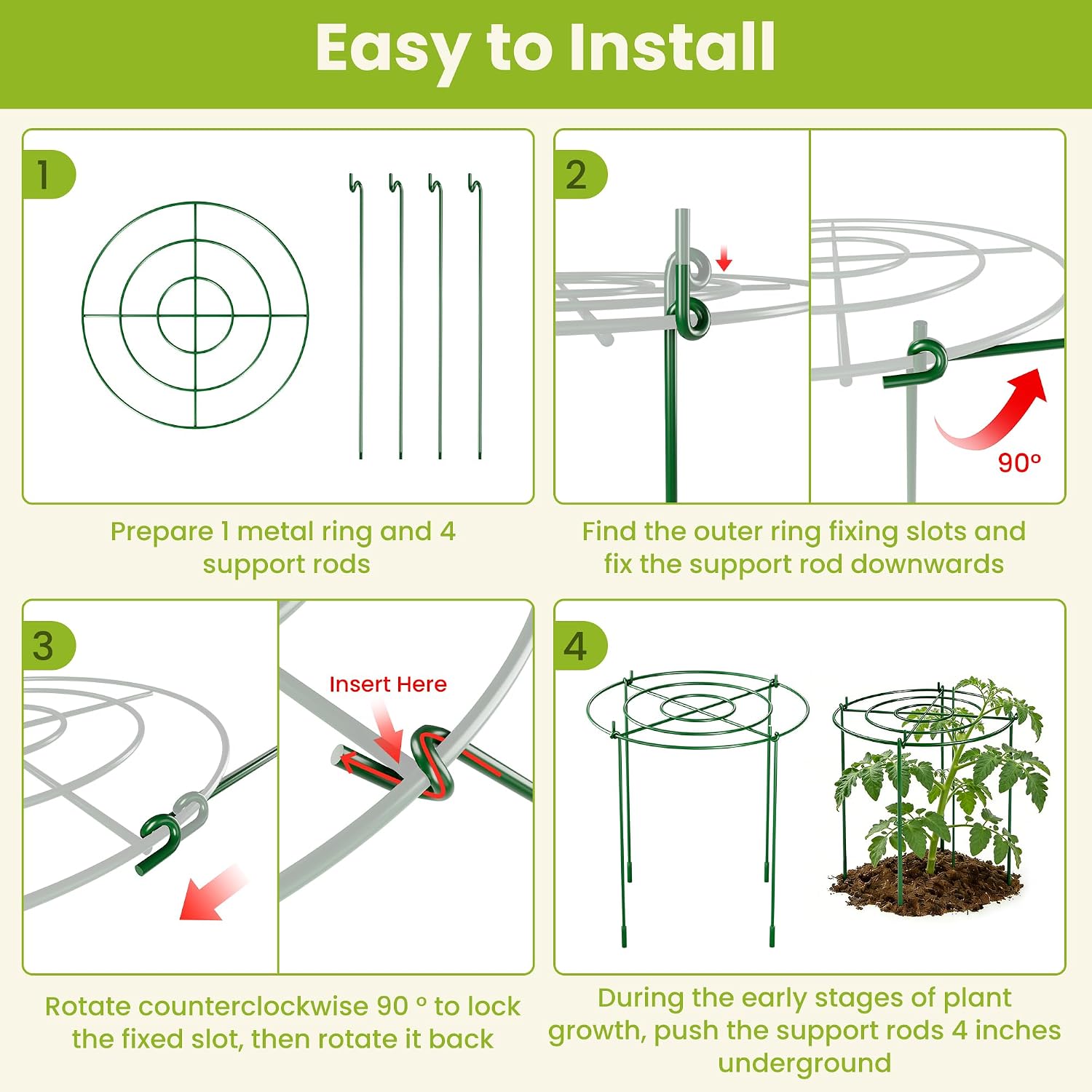 Easy to Install

1

Prepare 1 metal ring and 4 support rods

2

90°

Find the outer ring fixing slots and fix the support rod downwards

3

Insert Here

Rotate counterclockwise 90 ° to lock the fixed slot, then rotate it back

4

During the early stages of plant growth, push the support rods 4 inches underground