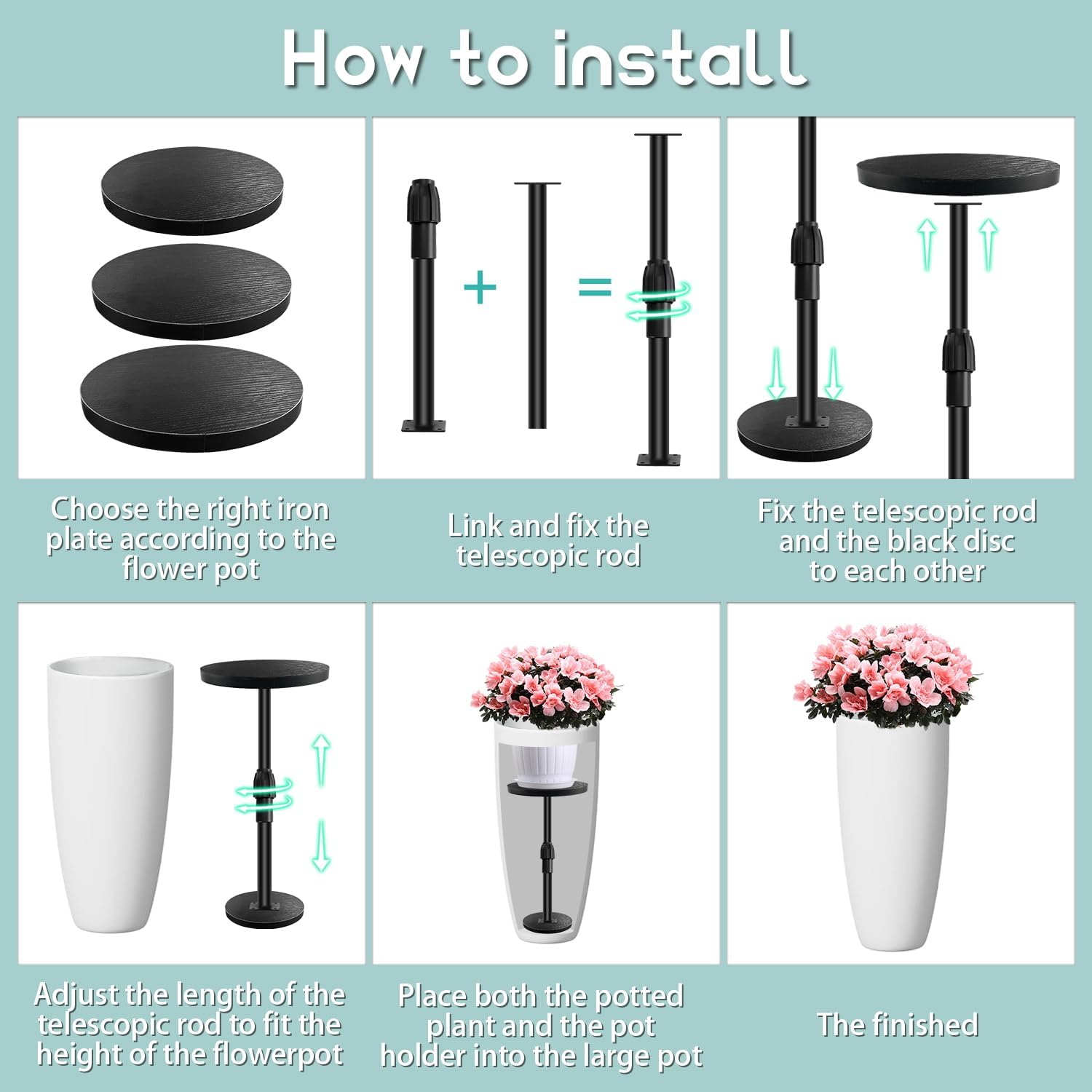 How to install

Choose the right iron plate according to the flower pot

Link and fix the telescopic rod

Fix the telescopic rod and the black disc to each other

Adjust the length of the telescopic rod to fit the height of the flowerpot

Place both the potted plant and the pot holder into the large pot

The finished