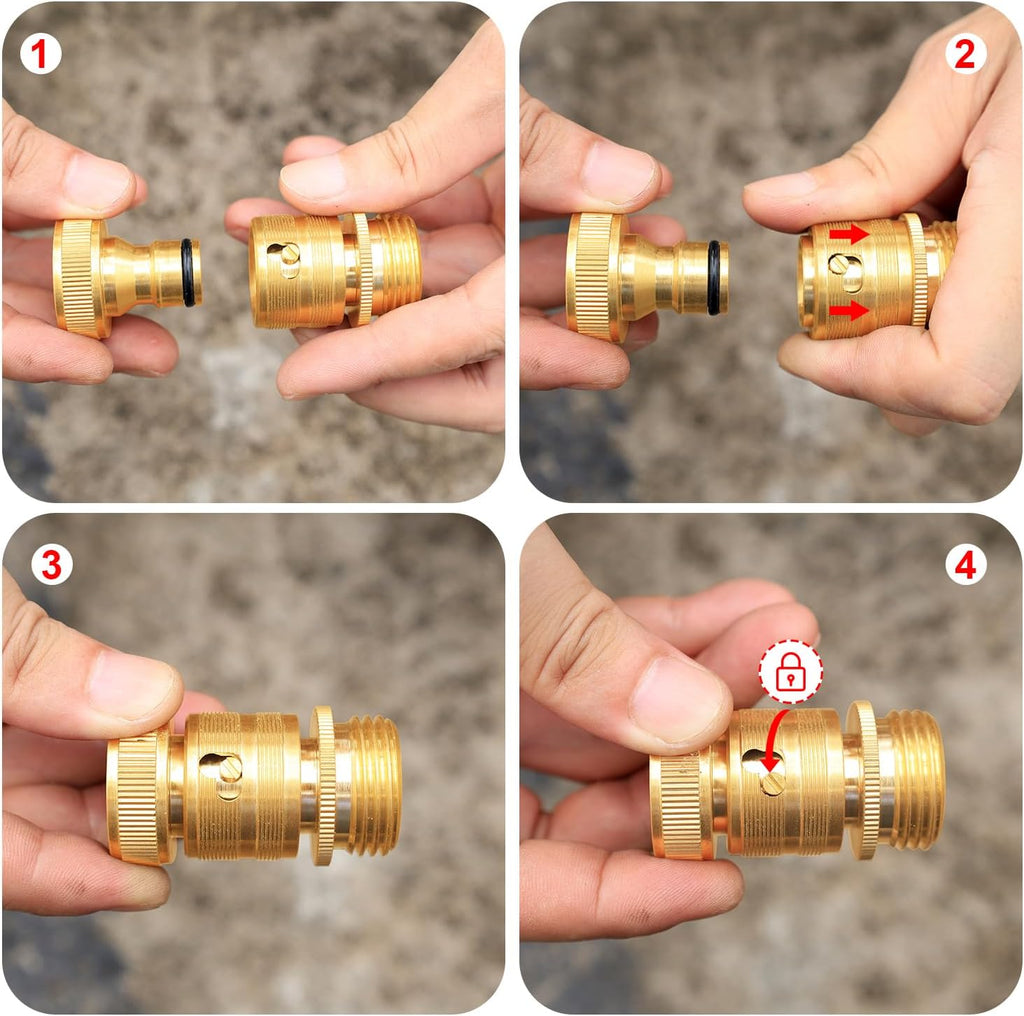 1
2
3
4