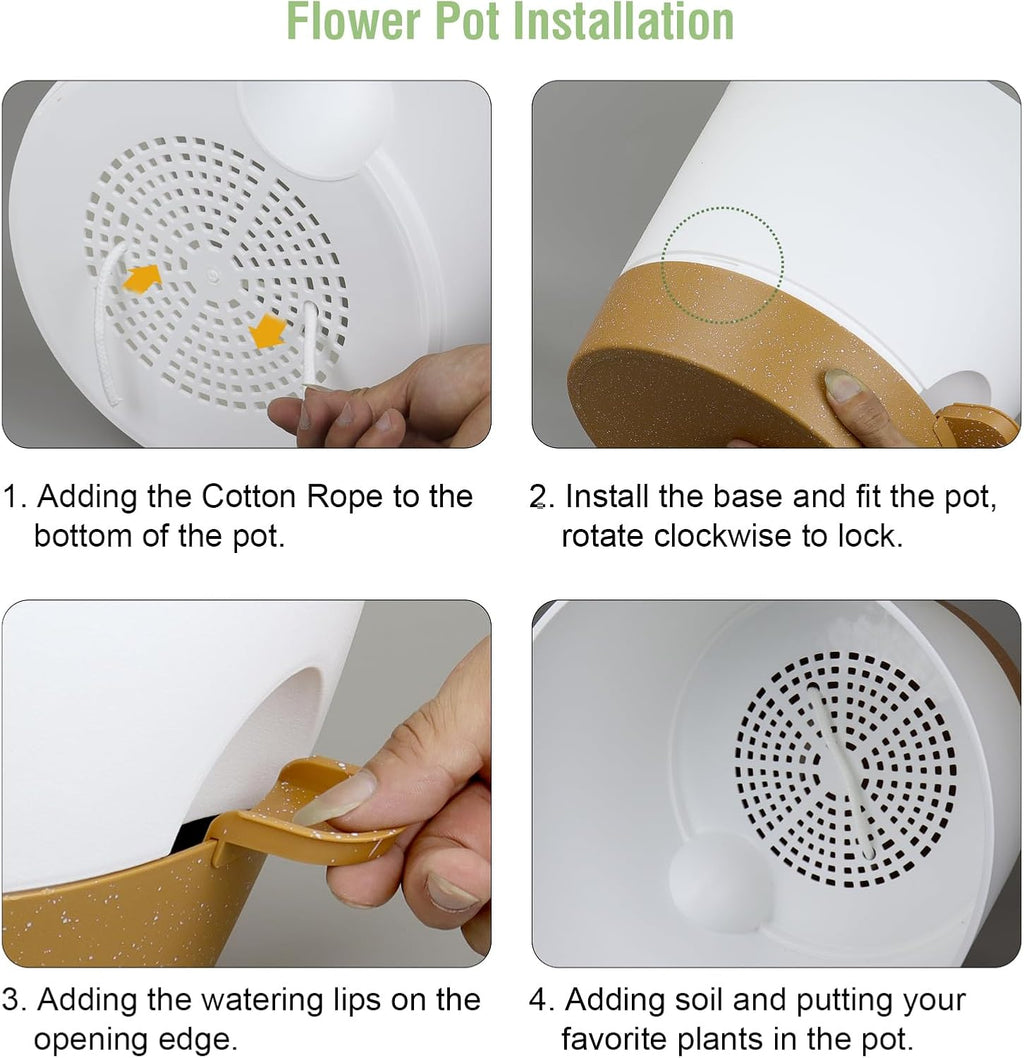 Flower Pot Installation

1. Adding the Cotton Rope to the bottom of the pot.

2. Install the base and fit the pot, rotate clockwise to lock.

3. Adding the watering lips on the opening edge.

4. Adding soil and putting your favorite plants in the pot.