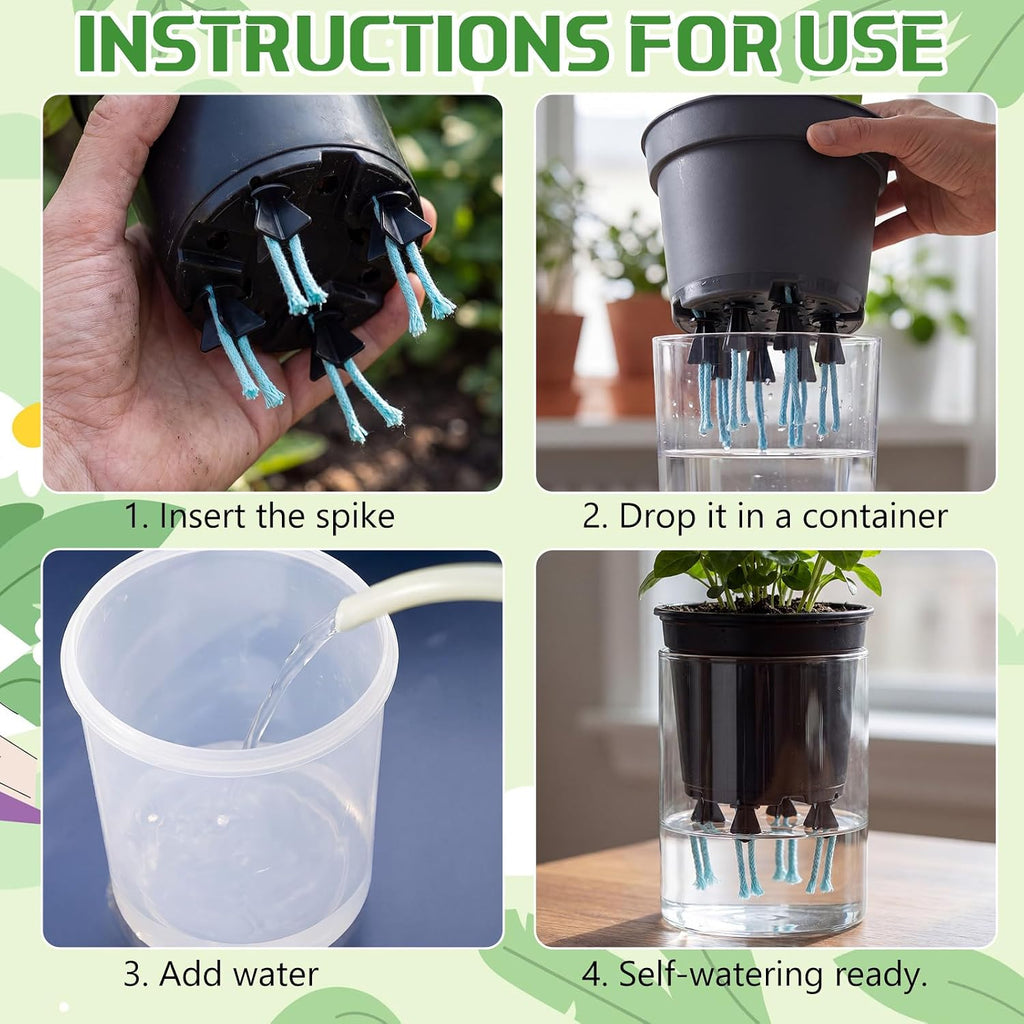 INSTRUCTIONS FOR USE

1. Insert the spike

2. Drop it in a container

3. Add water

4. Self-watering ready.