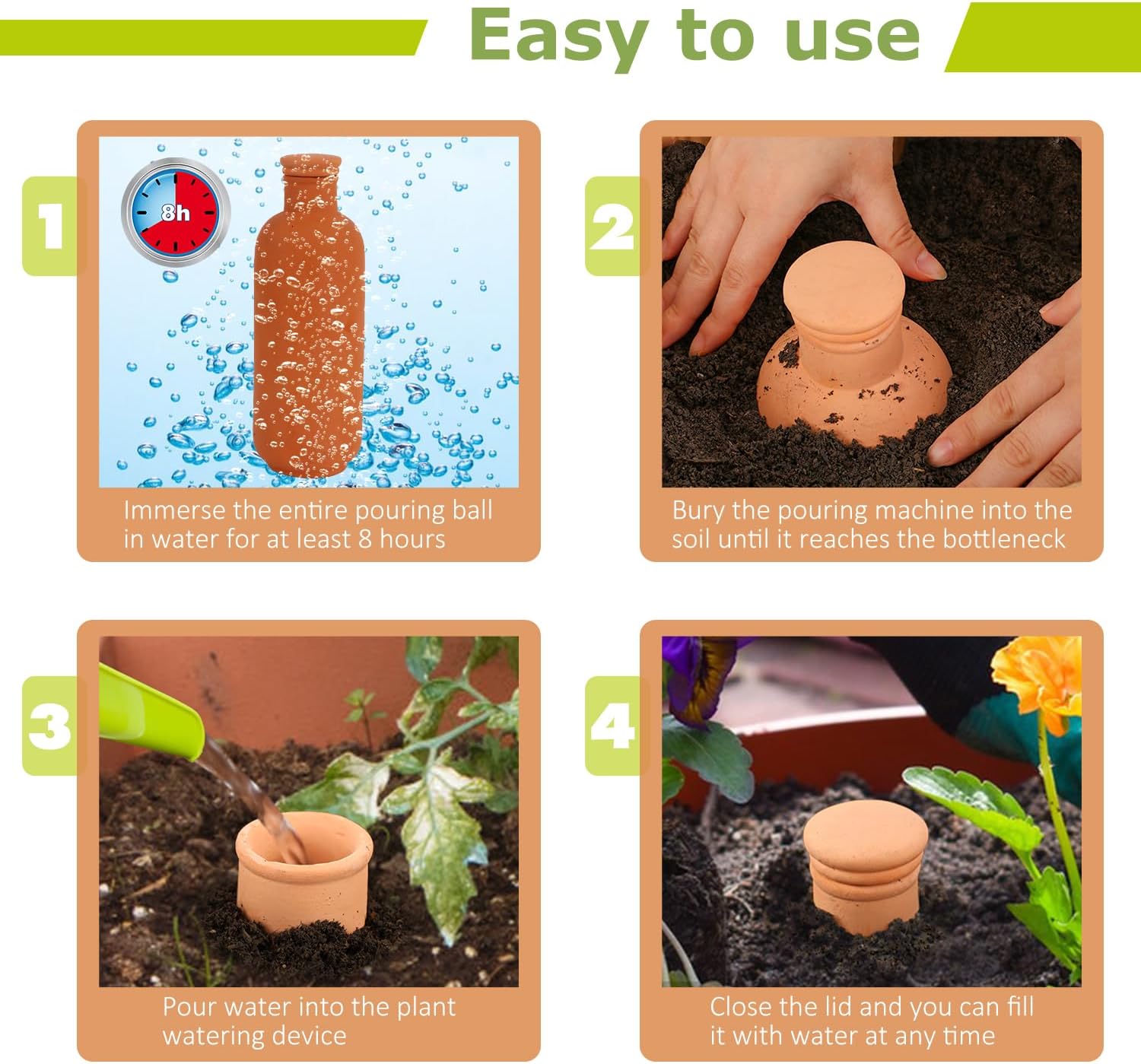 Easy to use

1

8h

Immerse the entire pouring ball in water for at least 8 hours

2

Bury the pouring machine into the soil until it reaches the bottleneck

3

Pour water into the plant watering device

4

Close the lid and you can fill it with water at any time