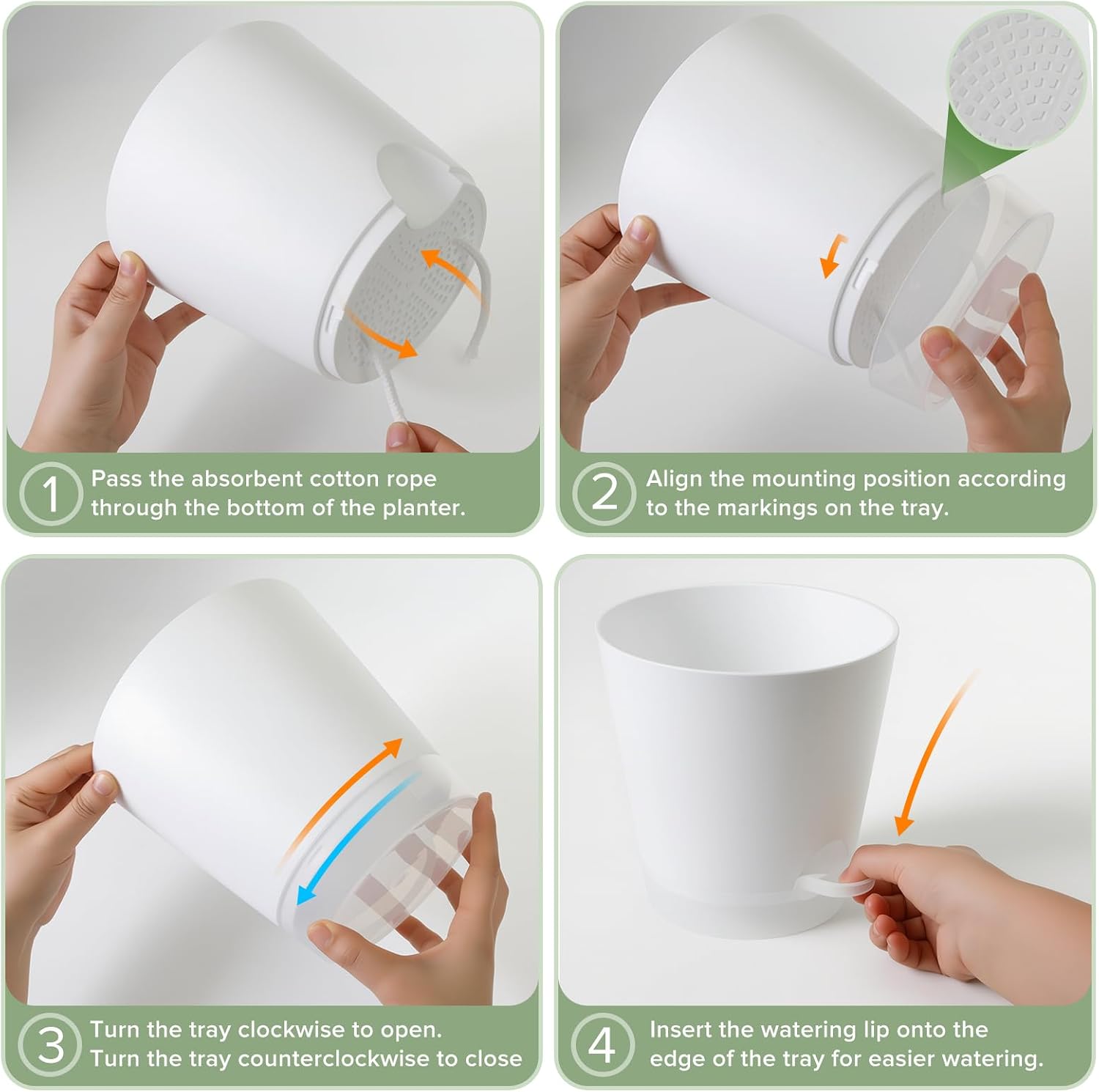 1 Pass the absorbent cotton rope through the bottom of the planter.

2 Align the mounting position according to the markings on the tray.

3 Turn the tray clockwise to open. Turn the tray counterclockwise to close

4 Insert the watering lip onto the edge of the tray for easier watering.