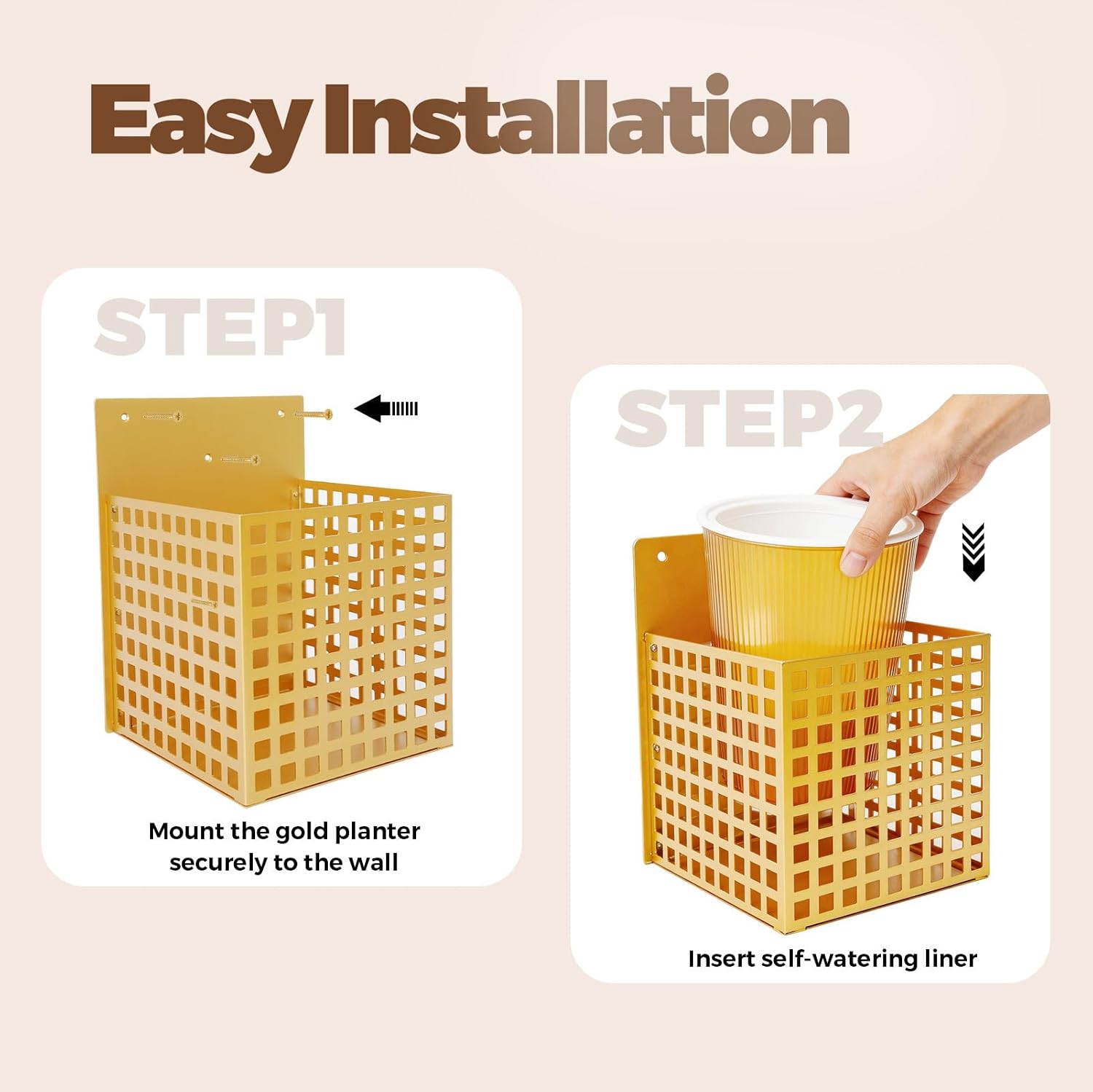 Easy Installation

STEP1

Mount the gold planter securely to the wall

STEP2

Insert self-watering liner