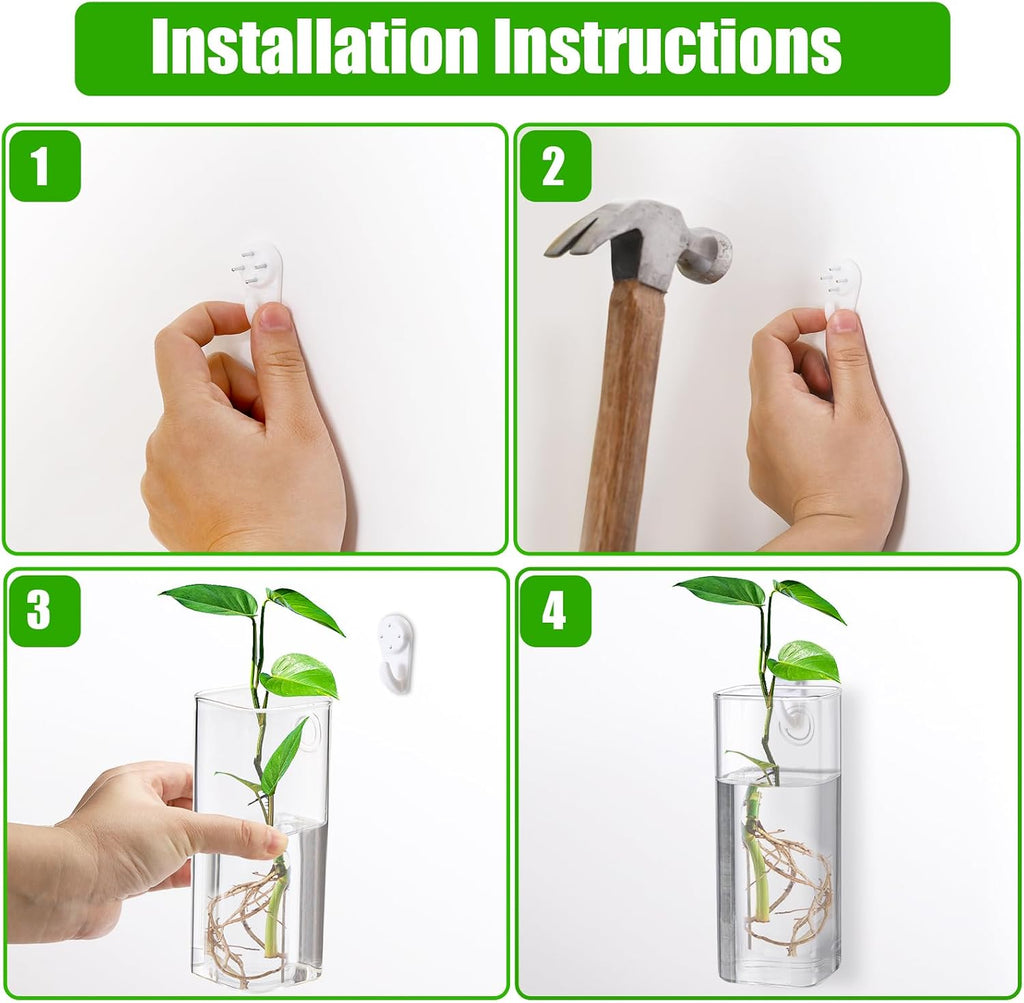 Installation Instructions

1

2

3

4