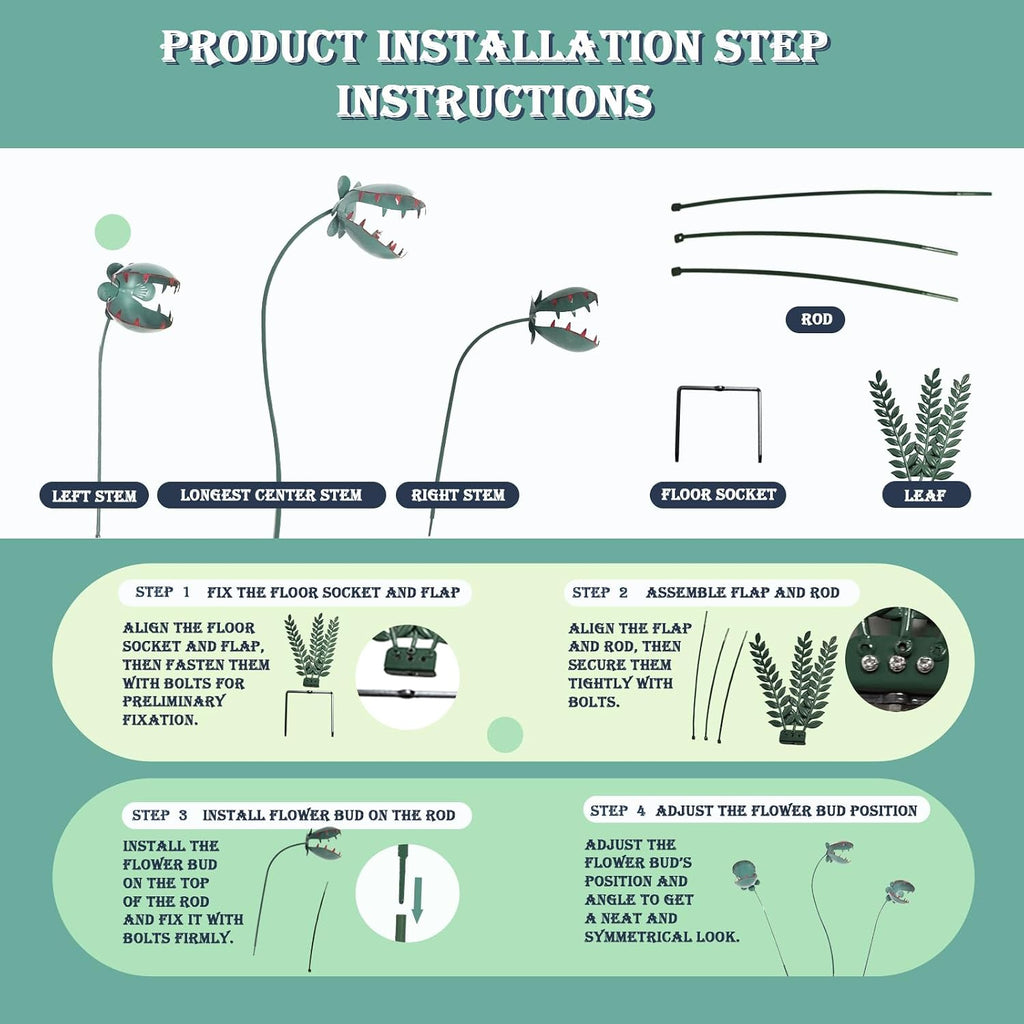 PRODUCT INSTALLATION STEP INSTRUCTIONS

LEFT STEM

LONGEST CENTER STEM

RIGHT STEM

ROD

FLOOR SOCKET

LEAF

STEP 1 FIX THE FLOOR SOCKET AND FLAP

ALIGN THE FLOOR SOCKET AND FLAP, THEN FASTEN THEM WITH BOLTS FOR PRELIMINARY FIXATION.

STEP 2 ASSEMBLE FLAP AND ROD

ALIGN THE FLAP AND ROD, THEN SECURE THEM TIGHTLY WITH BOLTS.

STEP 3 INSTALL FLOWER BUD ON THE ROD

INSTALL THE FLOWER BUD ON THE TOP OF THE ROD AND FIX IT WITH BOLTS FIRMLY.

STEP 4 ADJUST THE FLOWER BUD POSITION

ADJUST THE FLOWER BUD'S POSITION AND ANGLE TO GET A NEAT AND SYMMETRICAL LOOK.