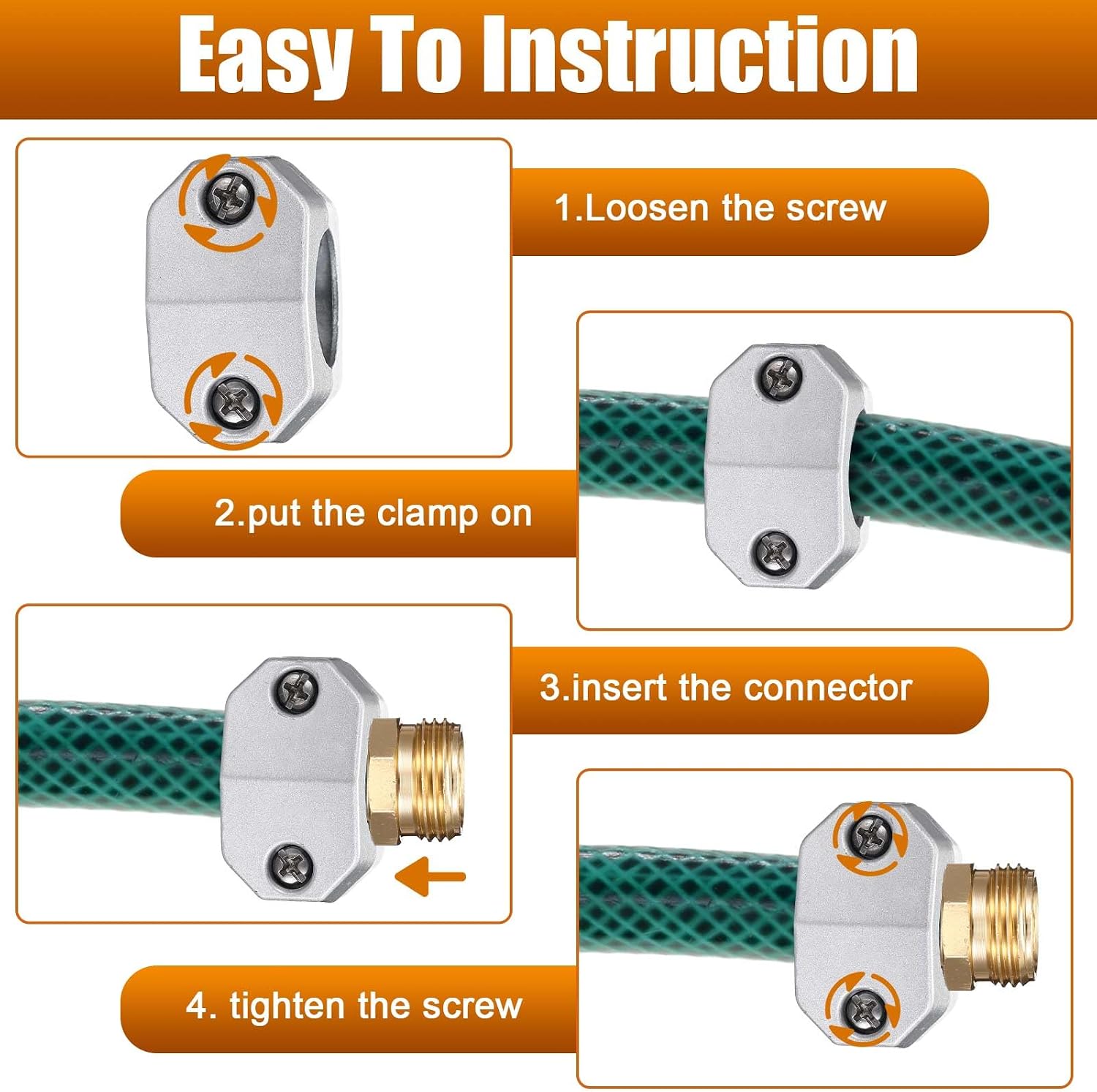 Easy To Instruction

1.Loosen the screw

2.put the clamp on

3.insert the connector

4. tighten the screw