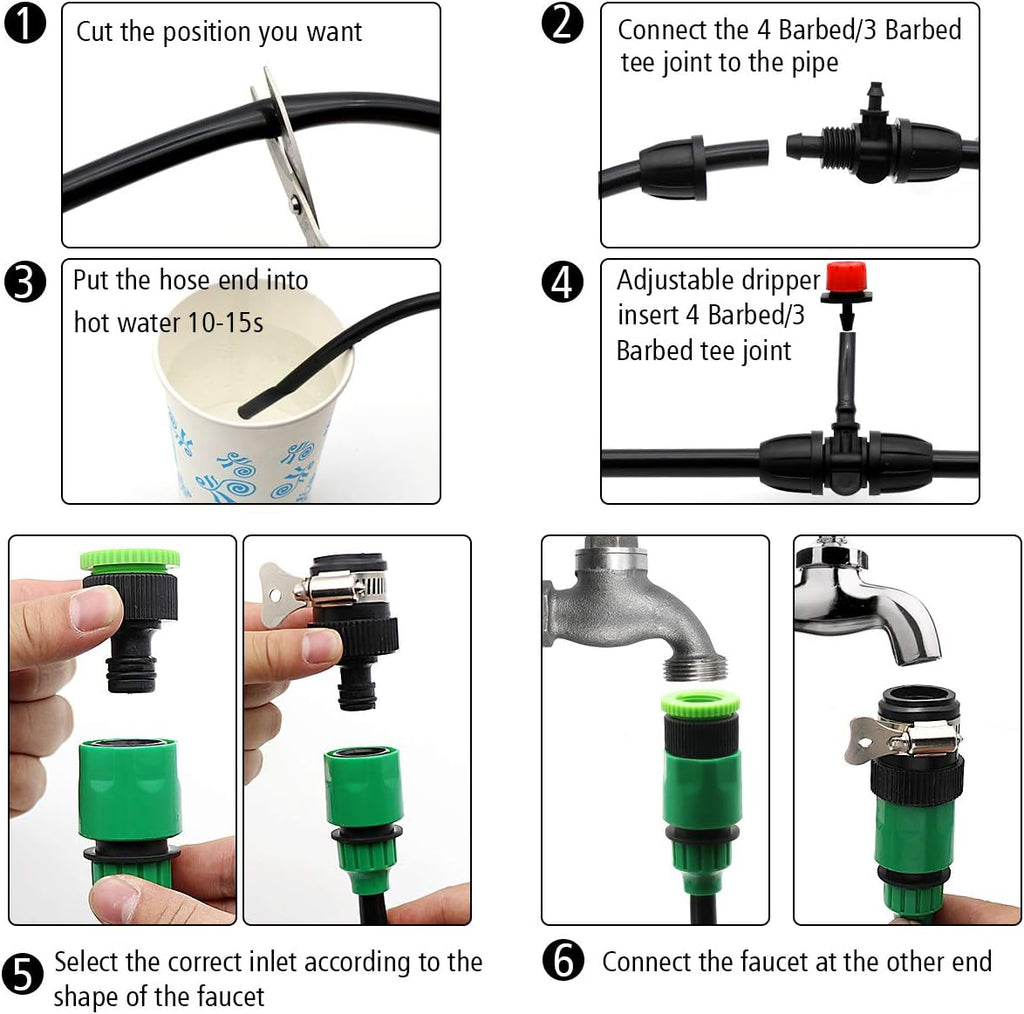 1 Cut the position you want

2 Connect the 4 Barbed/3 Barbed tee joint to the pipe

3 Put the hose end into hot water 10-15s

4 Adjustable dripper insert 4 Barbed/3 Barbed tee joint

5 Select the correct inlet according to the shape of the faucet

6 Connect the faucet at the other end