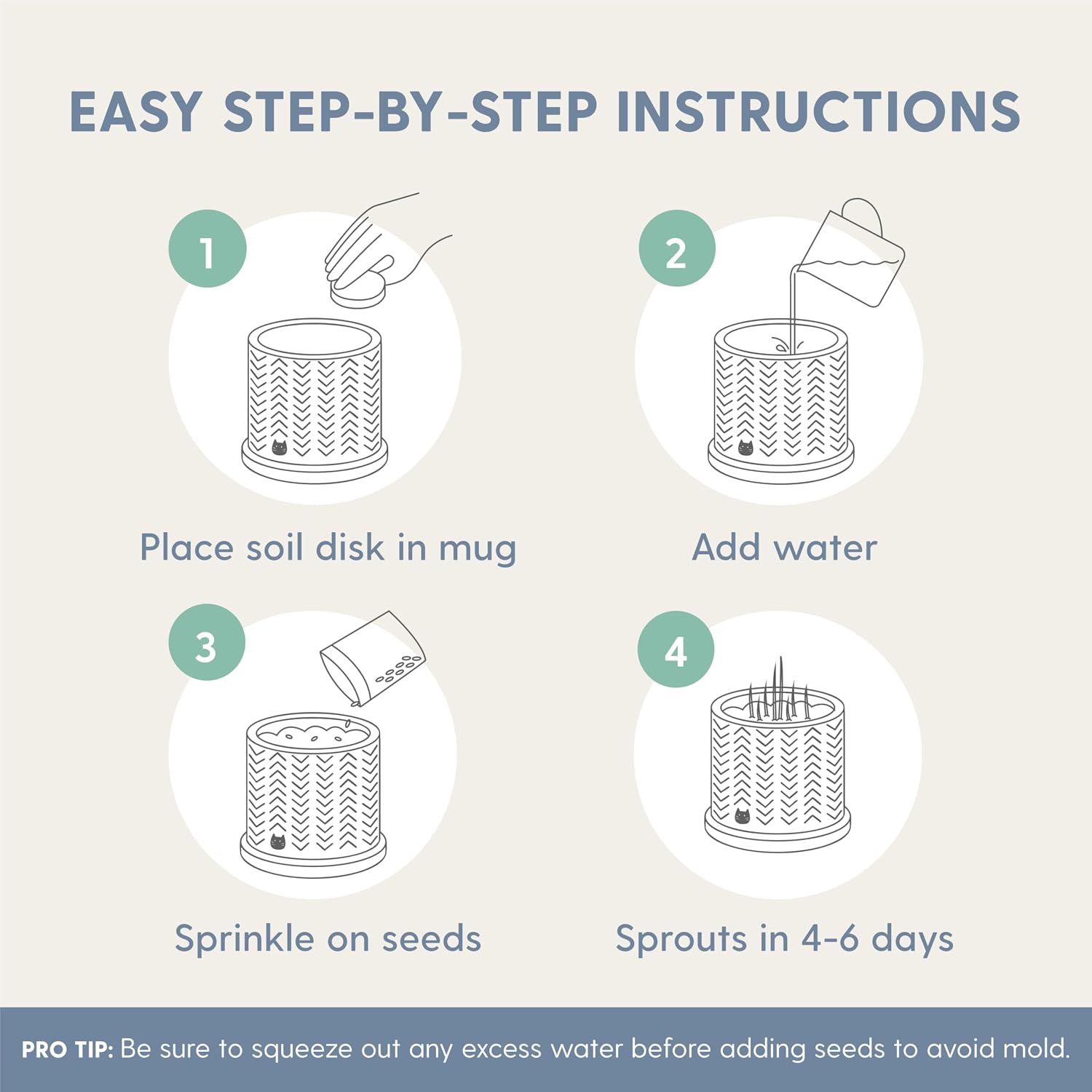 EASY STEP-BY-STEP INSTRUCTIONS

1

Place soil disk in mug

2

Add water

3

Sprinkle on seeds

4

Sprouts in 4-6 days

PRO TIP: Be sure to squeeze out any excess water before adding seeds to avoid mold.