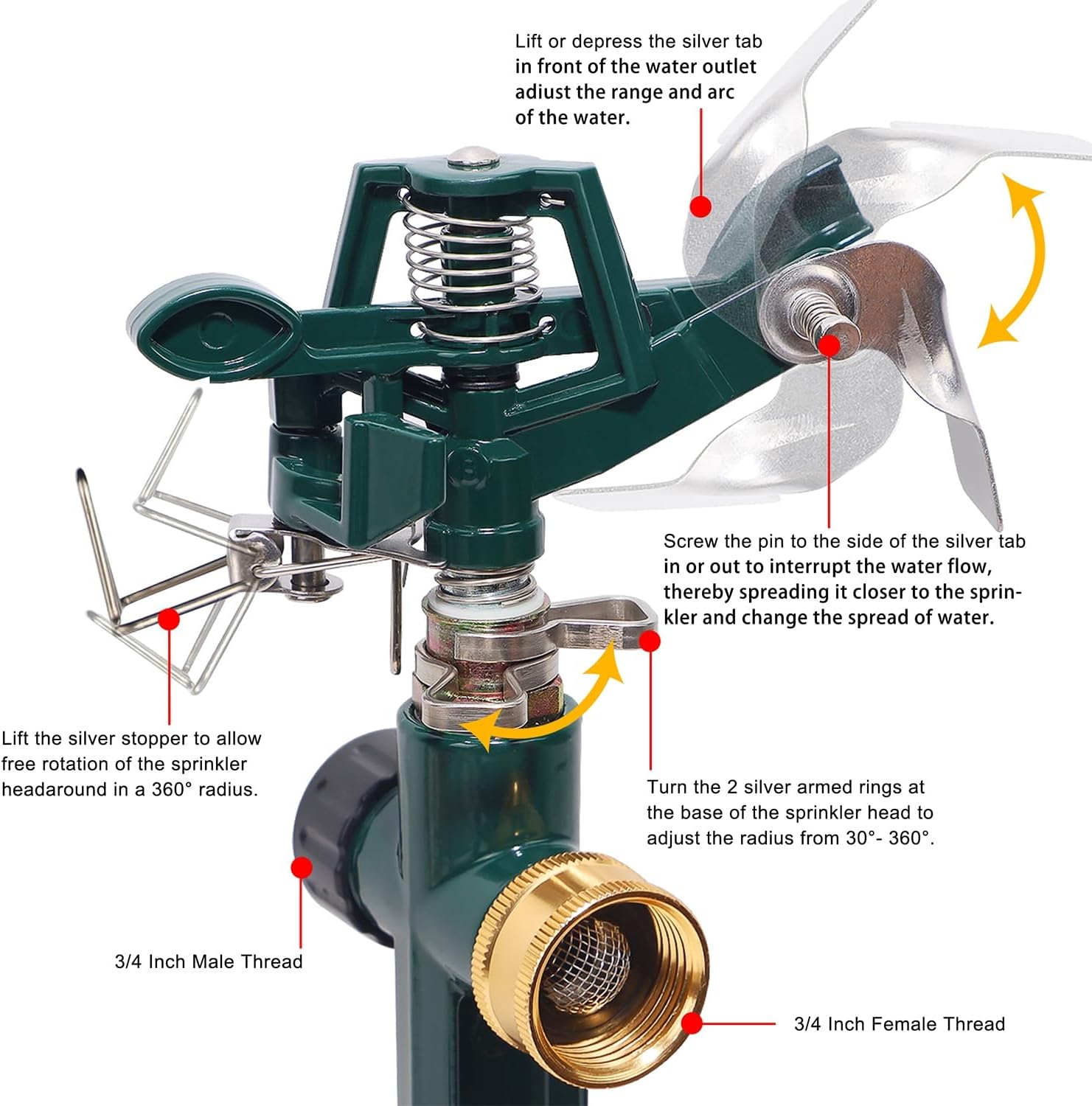 Lift or depress the silver tab in front of the water outlet adiust the range and arc of the water.

Screw the pin to the side of the silver tab in or out to interrupt the water flow, thereby spreading it closer to the sprinkler and change the spread of water.

Lift the silver stopper to allow free rotation of the sprinkler headaround in a 360° radius.

Turn the 2 silver armed rings at the base of the sprinkler head to adjust the radius from 30°- 360°.

3/4 Inch Male Thread

3/4 Inch Female Thread