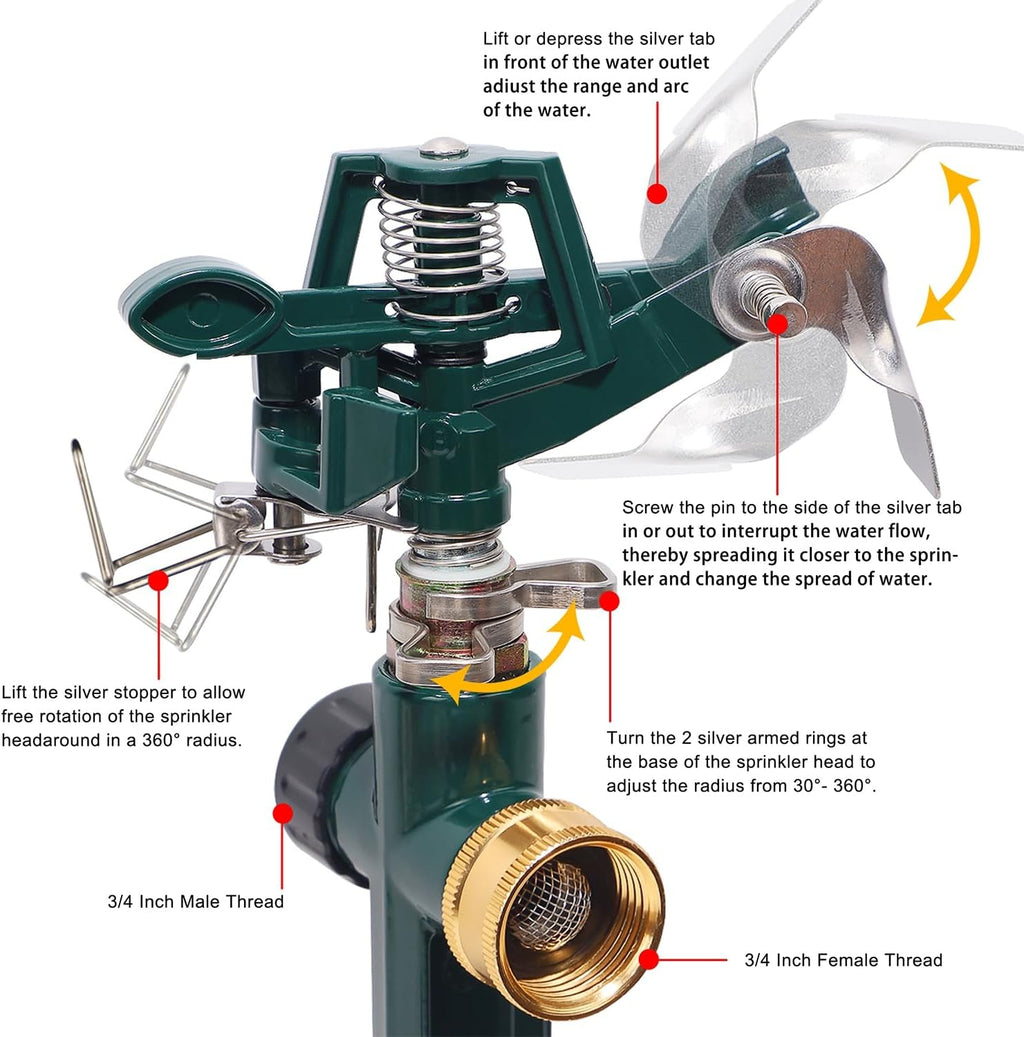 Lift or depress the silver tab in front of the water outlet adiust the range and arc of the water.

Screw the pin to the side of the silver tab in or out to interrupt the water flow, thereby spreading it closer to the sprinkler and change the spread of water.

Lift the silver stopper to allow free rotation of the sprinkler headaround in a 360° radius.

Turn the 2 silver armed rings at the base of the sprinkler head to adjust the radius from 30°- 360°.

3/4 Inch Male Thread

3/4 Inch Female Thread