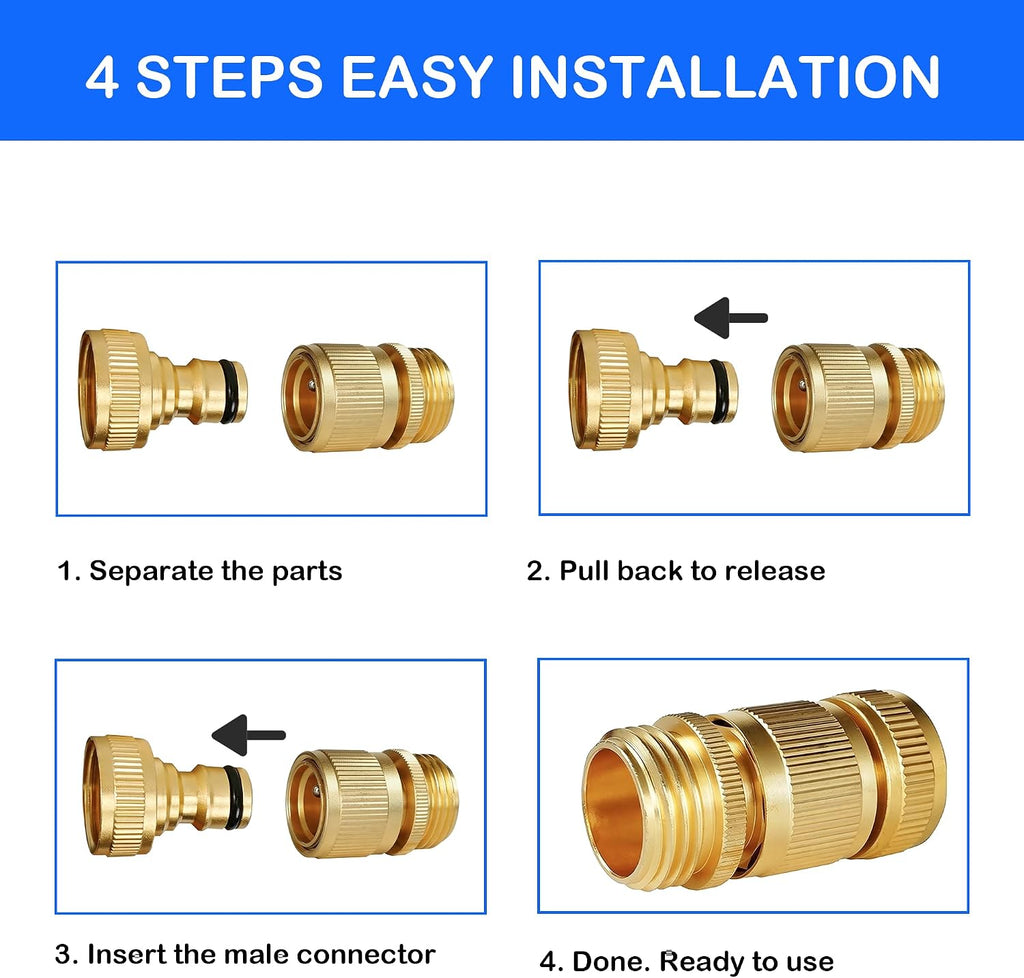 4 STEPS EASY INSTALLATION

1. Separate the parts

2. Pull back to release

3. Insert the male connector

4. Done. Ready to use