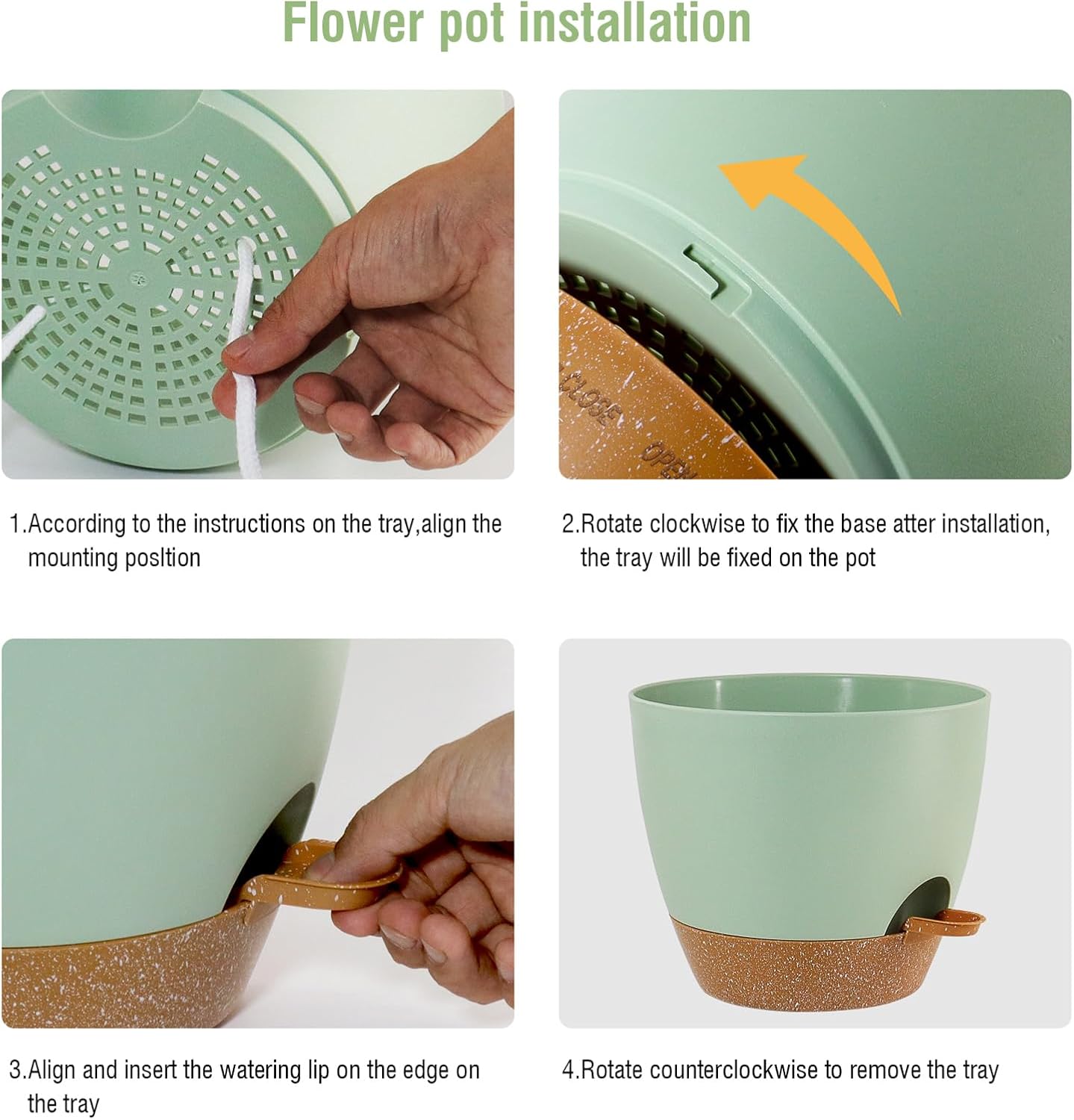 Flower pot installation

CLOSE OPEN

1.According to the instructions on the tray,align the mounting posltion

2.Rotate clockwise to fix the base atter installation, the tray will be fixed on the pot

3.Align and insert the watering lip on the edge on the tray

4.Rotate counterclockwise to remove the tray