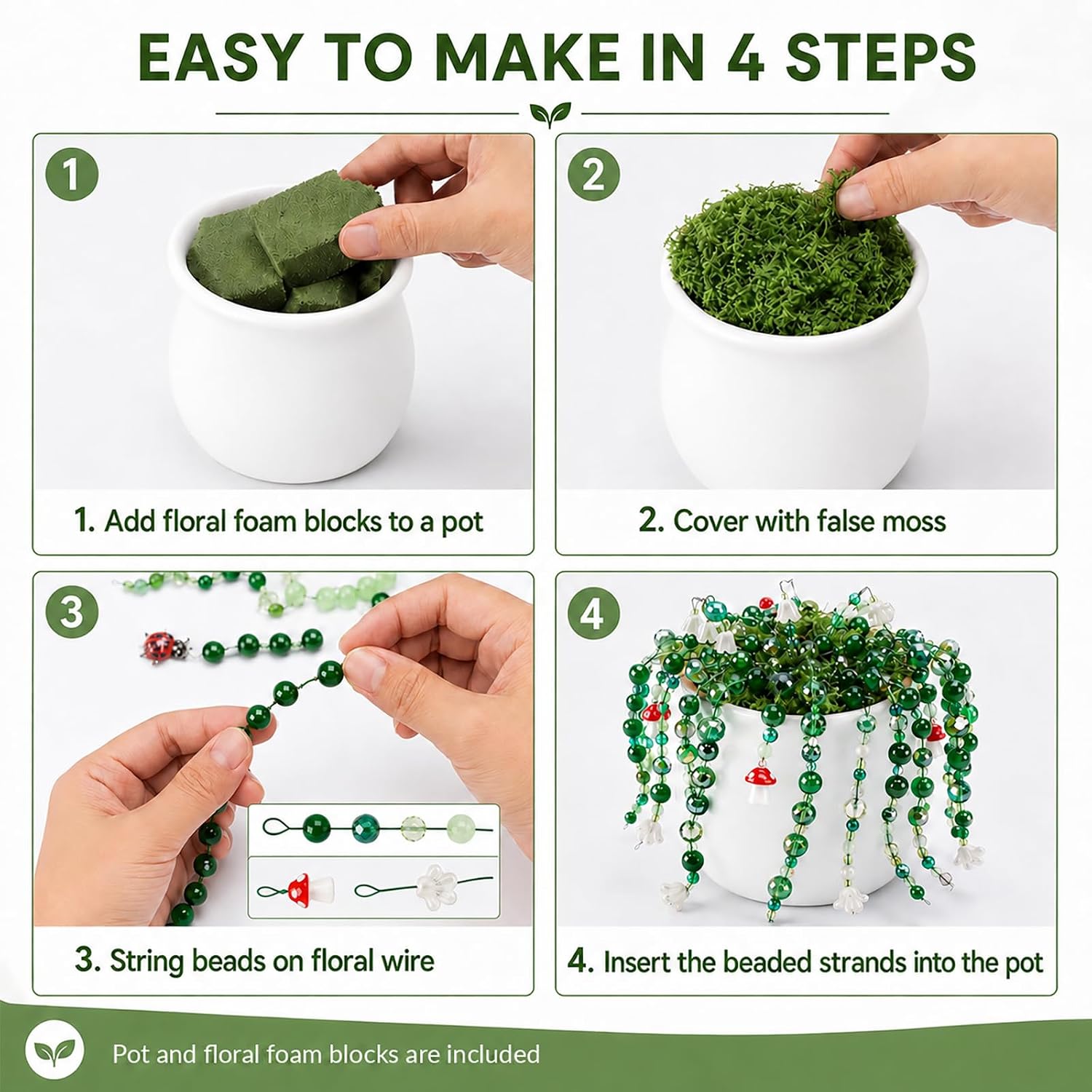 EASY TO MAKE IN 4 STEPS

1

1. Add floral foam blocks to a pot

2

2. Cover with false moss

3

3. String beads on floral wire

4

4. Insert the beaded strands into the pot

Pot and floral foam blocks are included