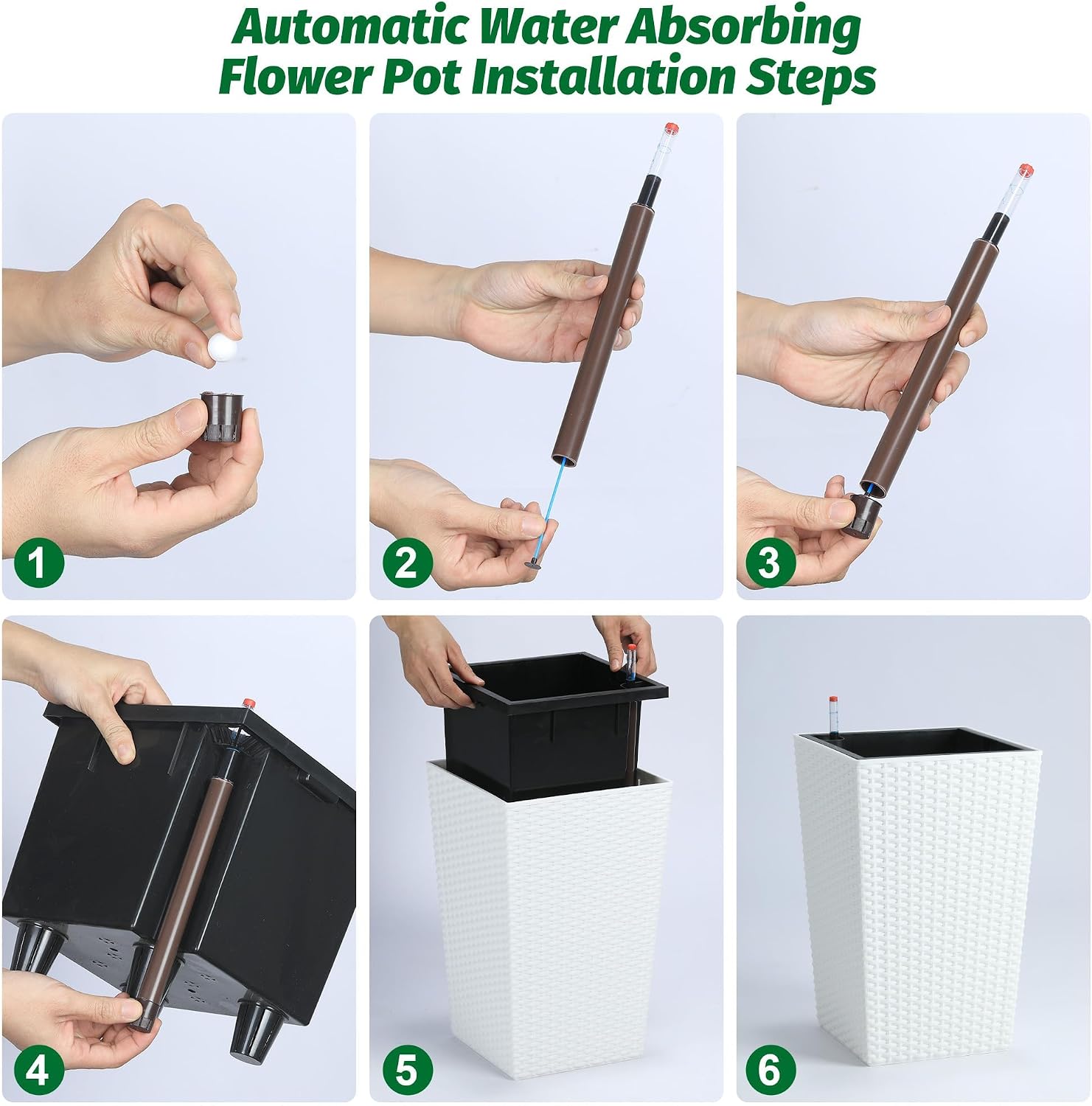 Automatic Water Absorbing Flower Pot Installation Steps

1

2

3

4

5

6