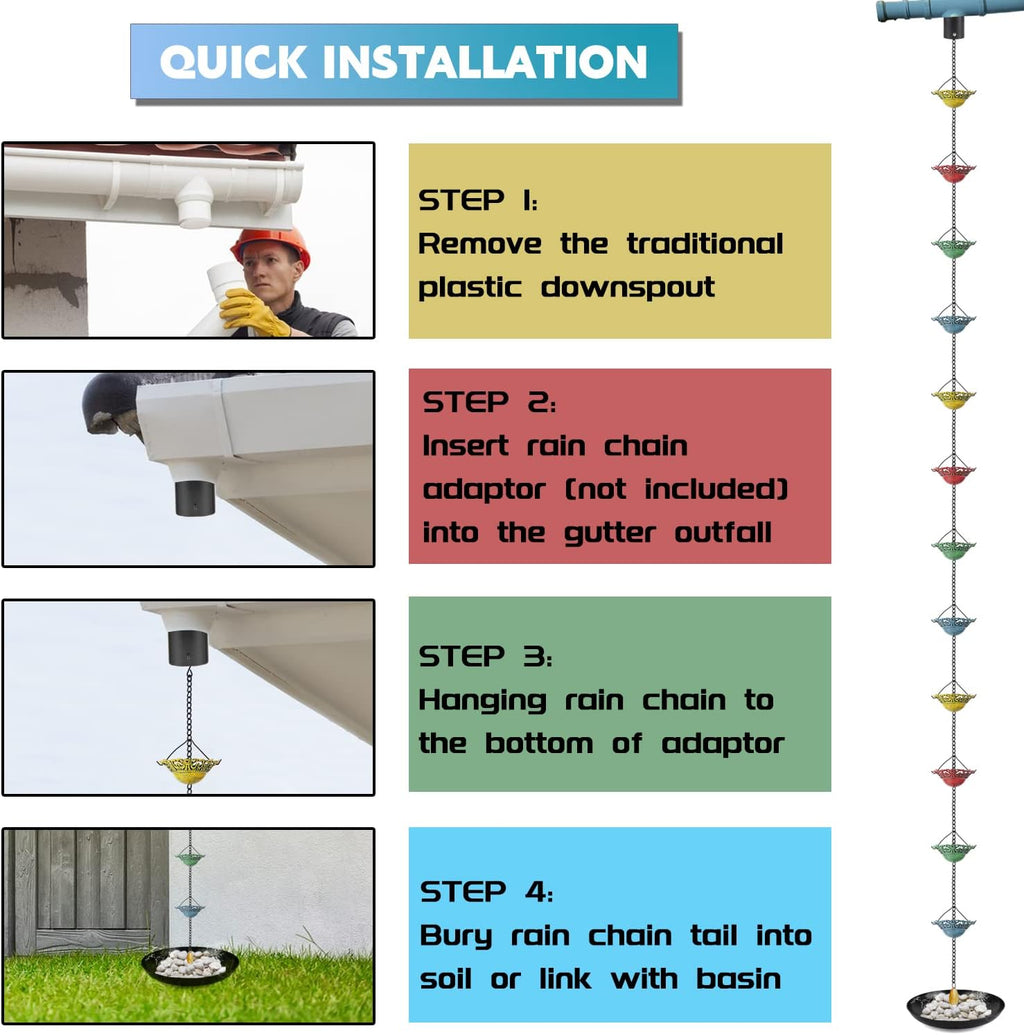 QUICK INSTALLATION

STEP 1:
Remove the traditional plastic downspout

STEP 2:
Insert rain chain adaptor (not included) into the gutter outfall

STEP 3:
Hanging rain chain to the bottom of adaptor

STEP 4:
Bury rain chain tail into soil or link with basin