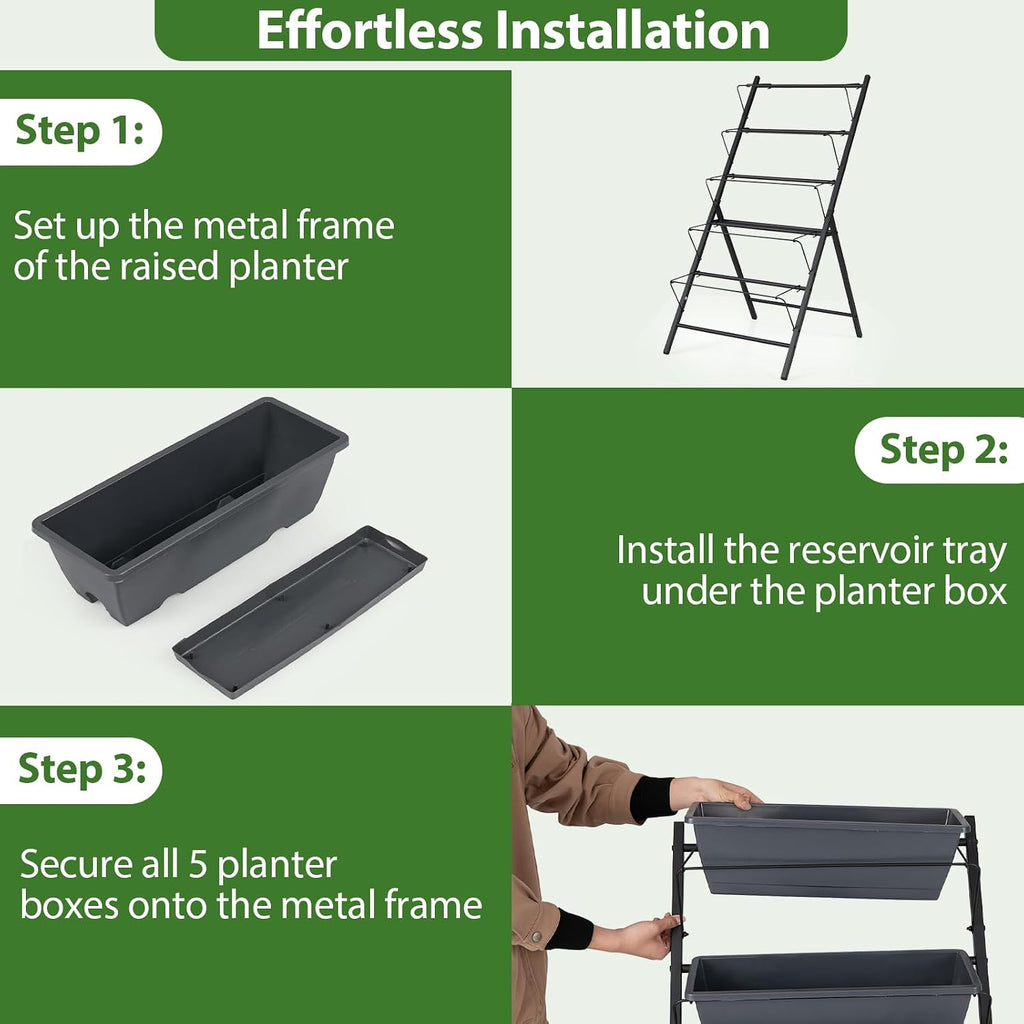 Effortless Installation

Step 1:

Set up the metal frame of the raised planter

Step 2:

Install the reservoir tray under the planter box

Step 3:

Secure all 5 planter boxes onto the metal frame