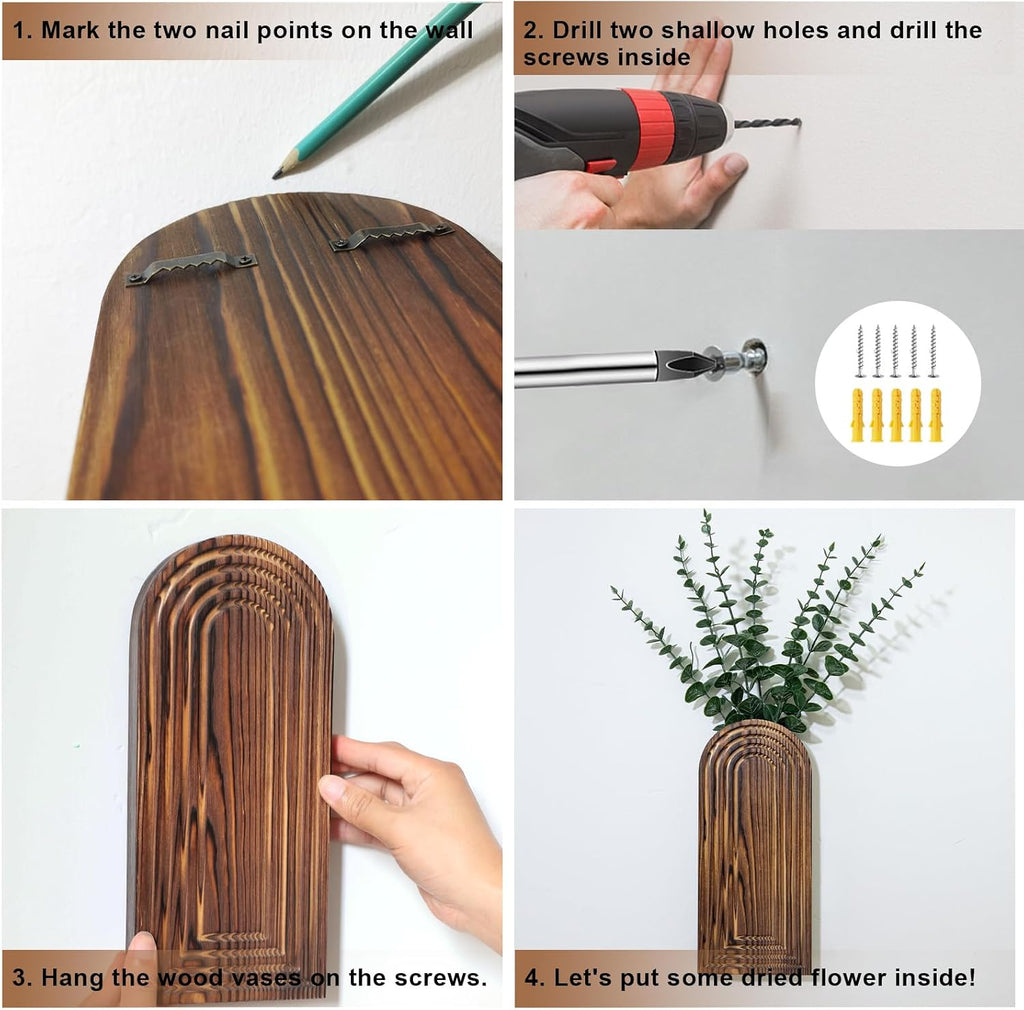 1. Mark the two nail points on the wall

2. Drill two shallow holes and drill the screws inside

3. Hang the wood vases on the screws.

4. Let's put some dried flower inside!