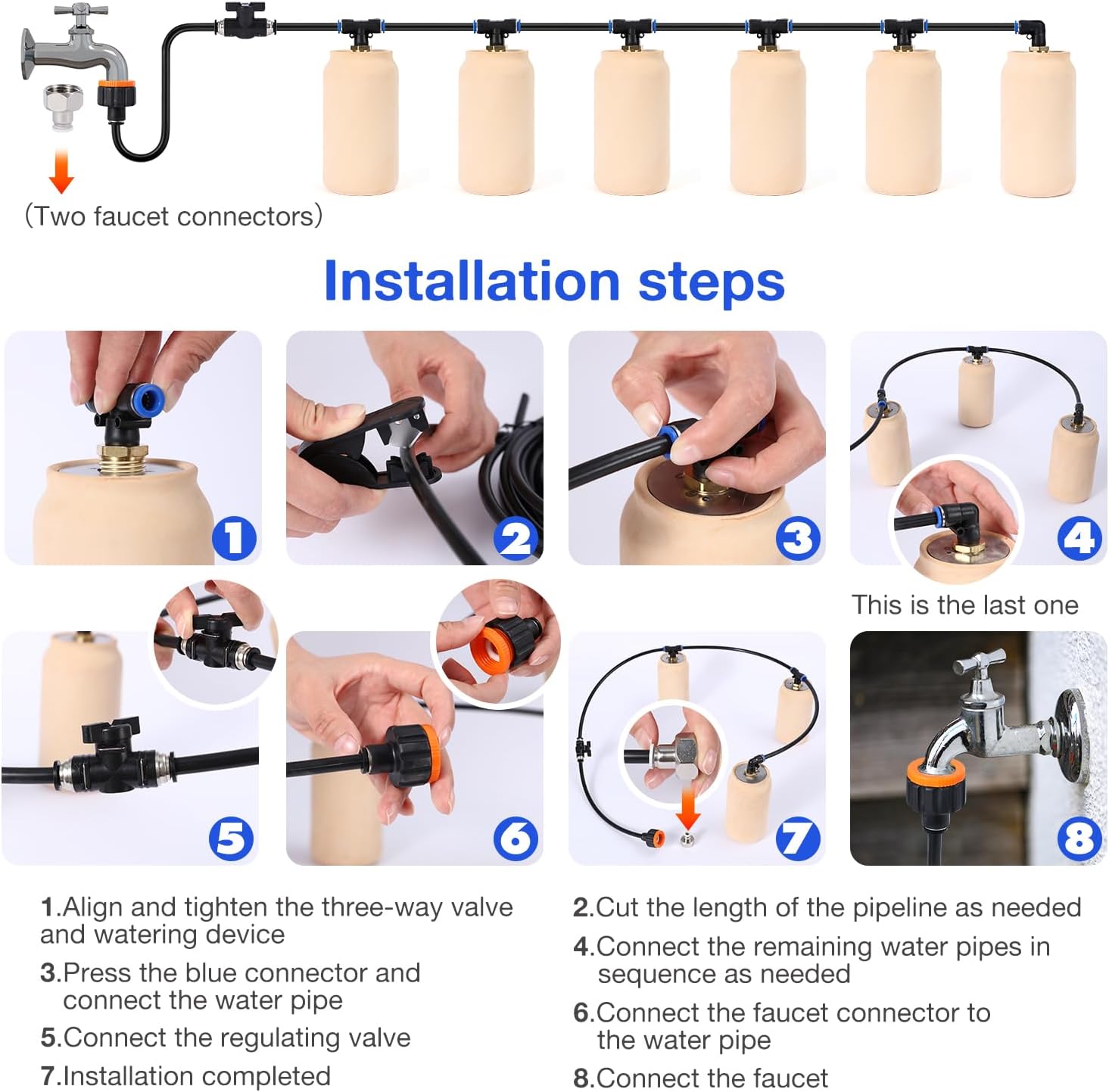 (Two faucet connectors)

Installation steps

1

2

3

4

This is the last one

5

6

7

8

1.Align and tighten the three-way valve and watering device

3.Press the blue connector and connect the water pipe

5.Connect the regulating valve

7.Installation completed

2.Cut the length of the pipeline as needed

4.Connect the remaining water pipes in sequence as needed

6.Connect the faucet connector to the water pipe

8.Connect the faucet