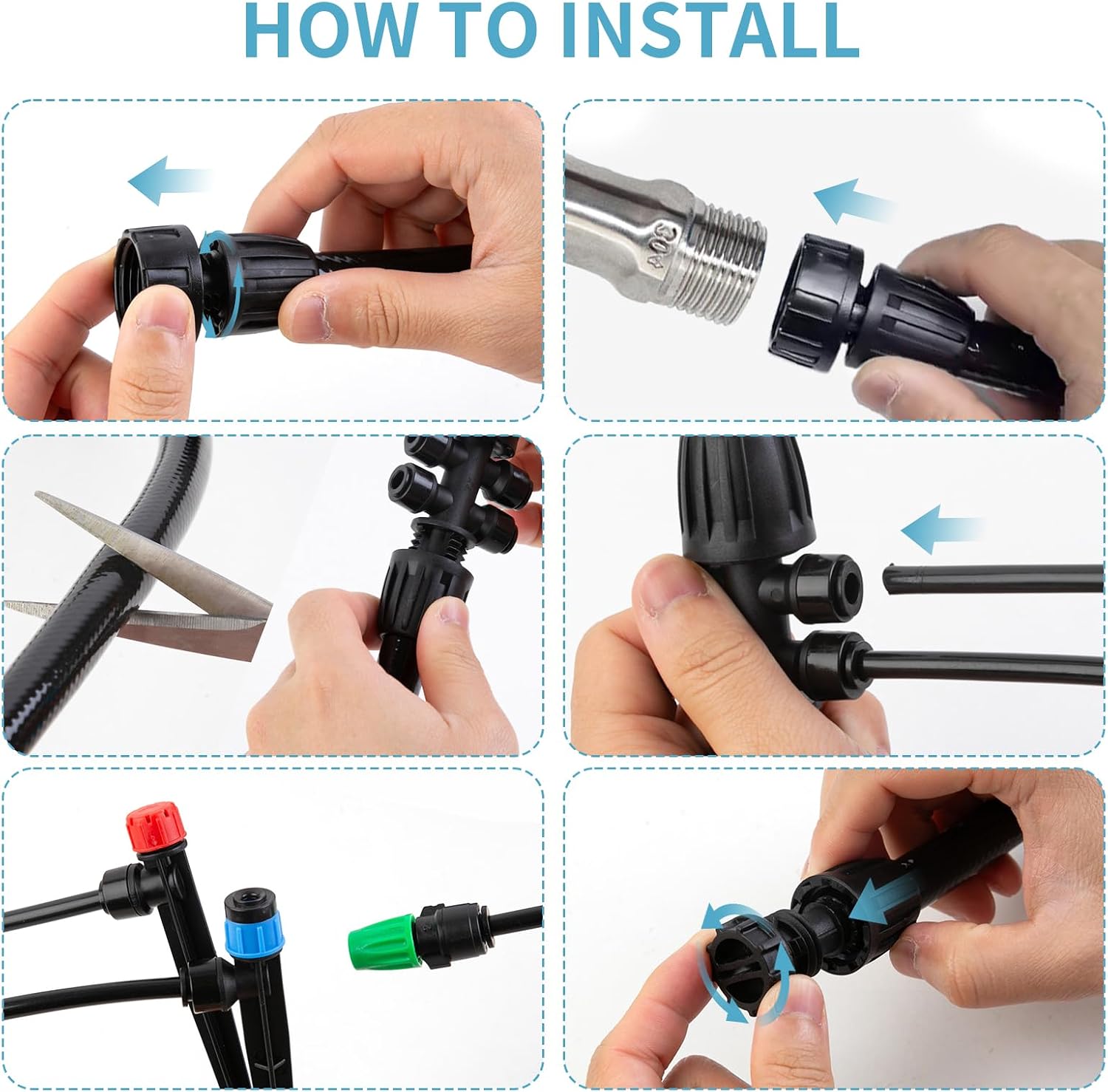 HOW TO INSTALL

304