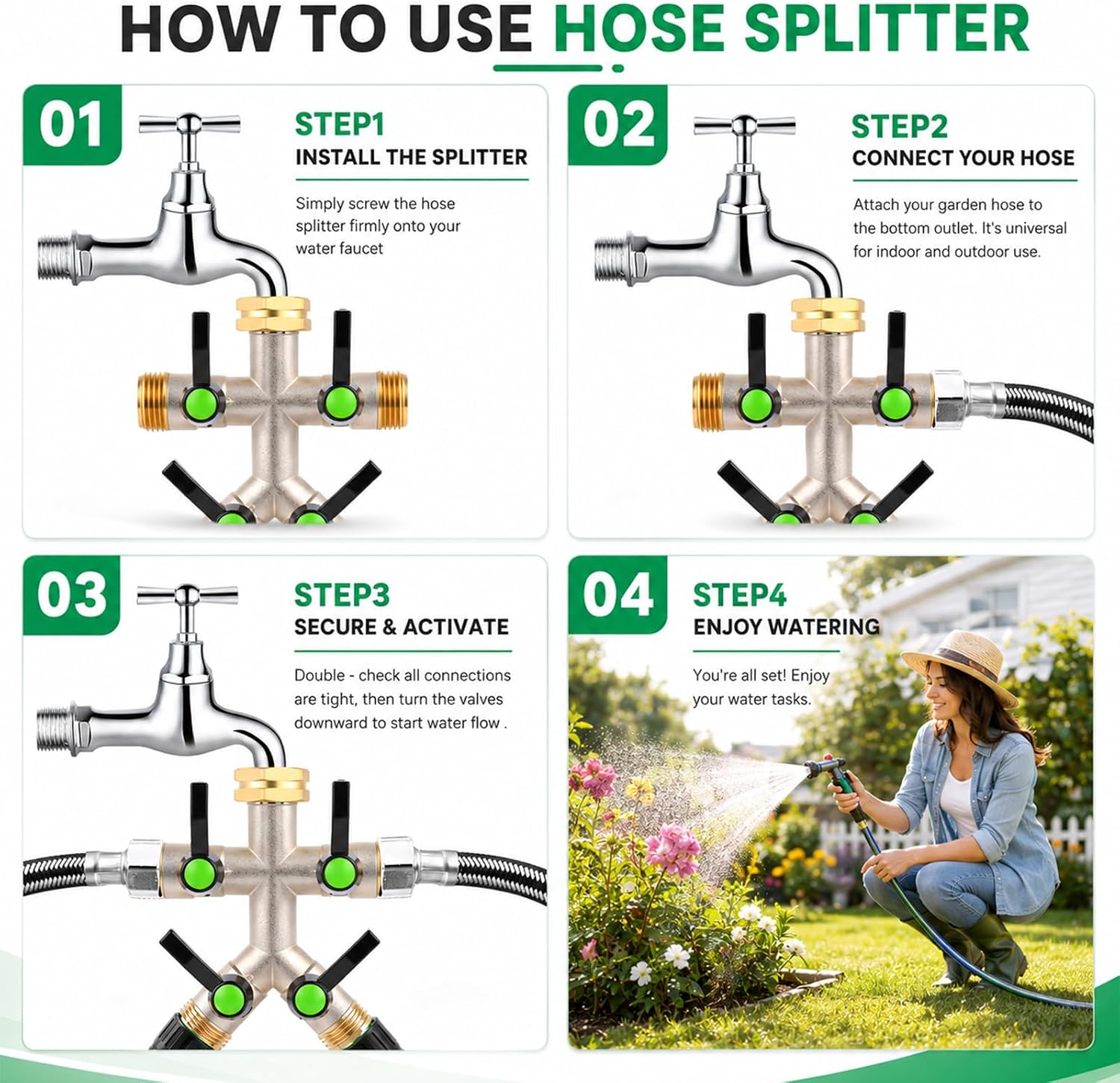 HOW TO USE HOSE SPLITTER

01

STEP1
INSTALL THE SPLITTER

Simply screw the hose splitter firmly onto your water faucet

02

STEP2
CONNECT YOUR HOSE

Attach your garden hose to the bottom outlet. It's universal for indoor and outdoor use.

03

STEP3
SECURE & ACTIVATE

Double - check all connections are tight, then turn the valves downward to start water flow .

04

STEP4
ENJOY WATERING

You're all set! Enjoy your water tasks.