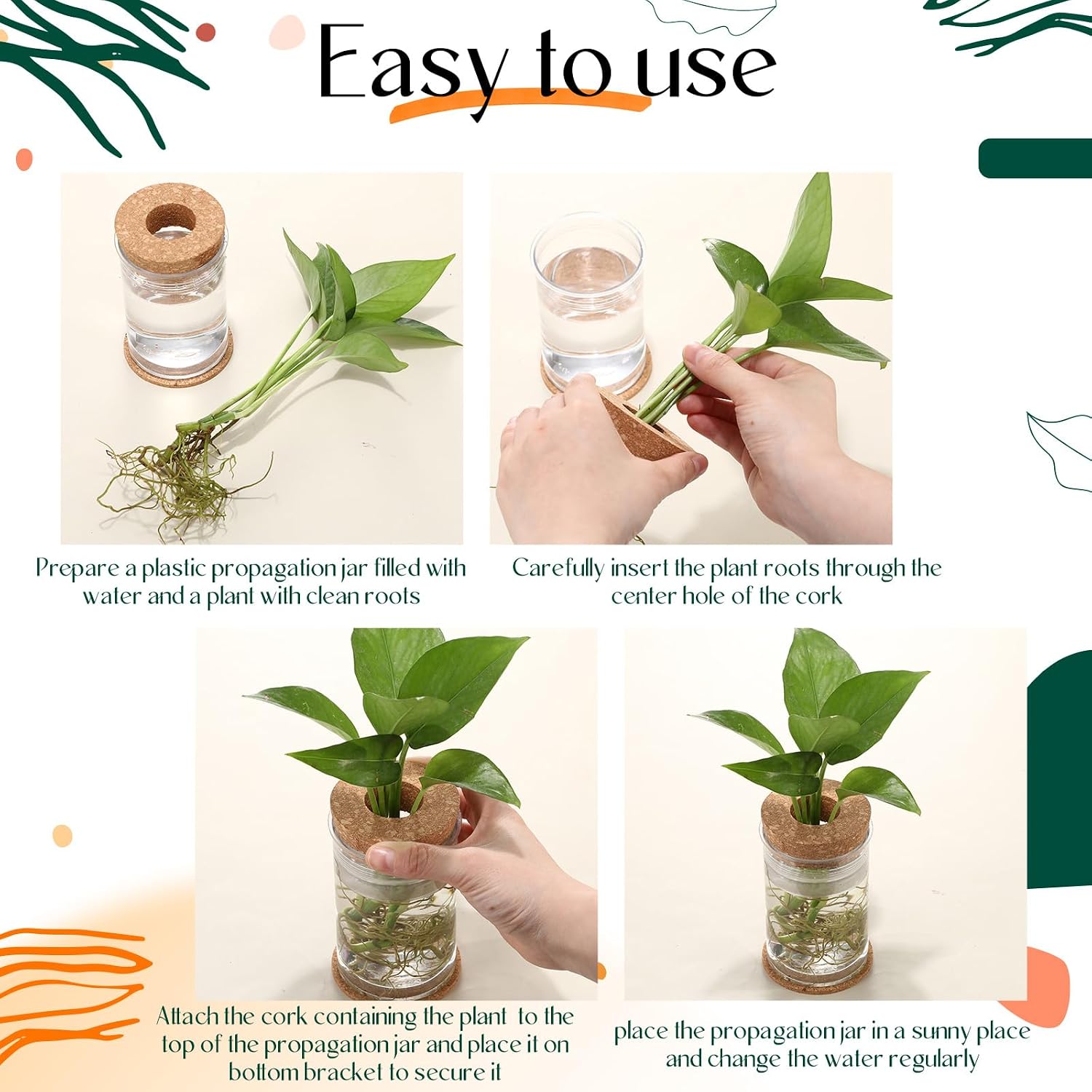 Easy to use

Prepare a plastic propagation jar filled with water and a plant with clean roots

Carefully insert the plant roots through the center hole of the cork

Attach the cork containing the plant to the top of the propagation jar and place it on bottom bracket to secure it

place the propagation jar in a sunny place and change the water regularly