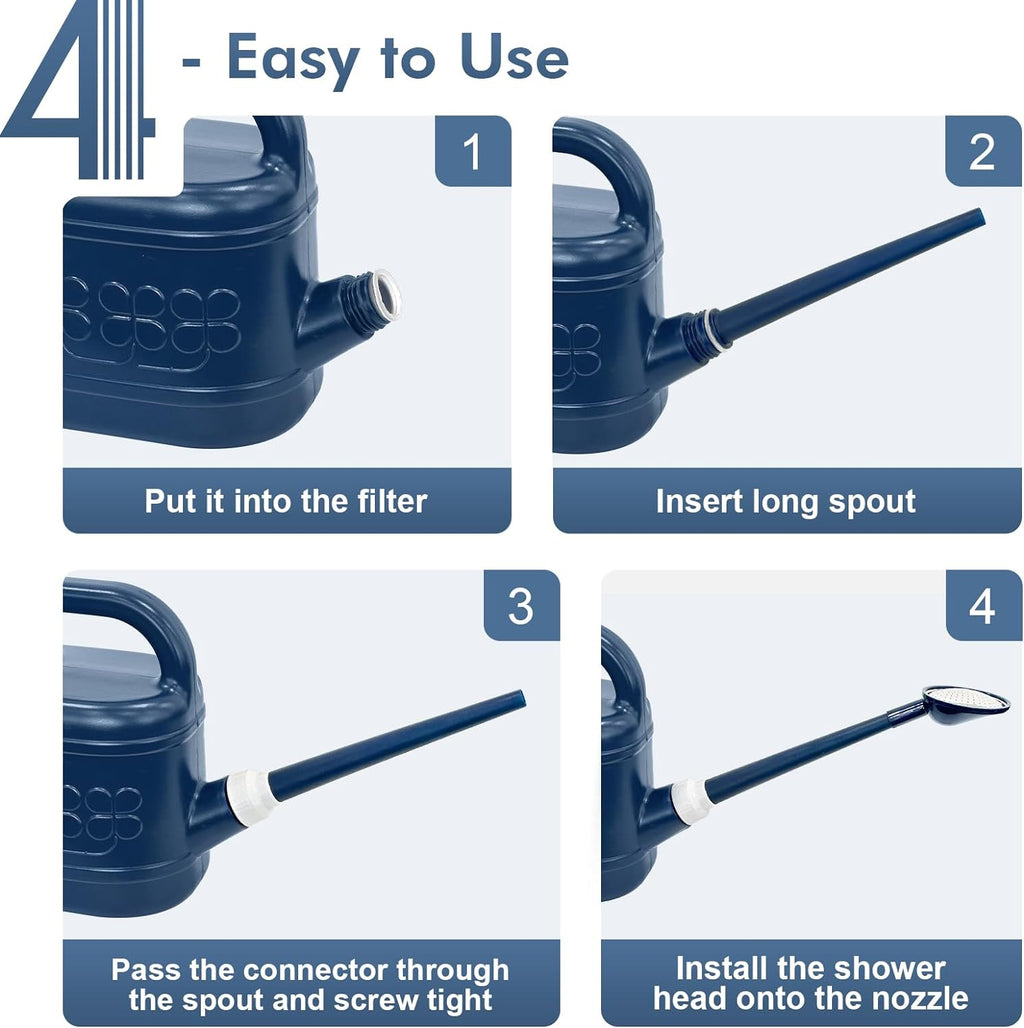 4 - Easy to Use

1

Put it into the filter

2

Insert long spout

3

Pass the connector through the spout and screw tight

4

Install the shower head onto the nozzle