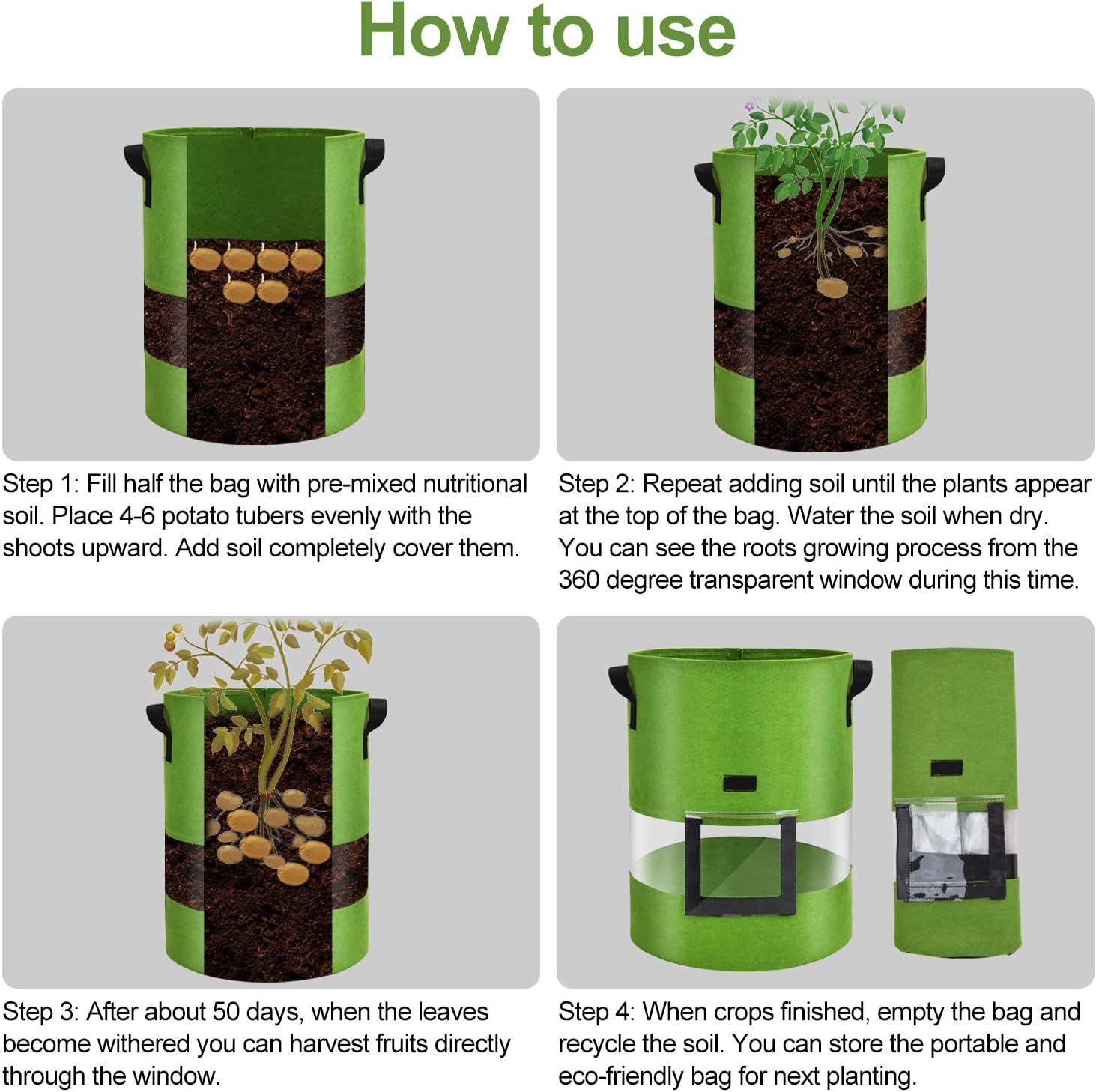 How to use

Step 1: Fill half the bag with pre-mixed nutritional soil. Place 4-6 potato tubers evenly with the shoots upward. Add soil completely cover them.

Step 2: Repeat adding soil until the plants appear at the top of the bag. Water the soil when dry. You can see the roots growing process from the 360 degree transparent window during this time.

Step 3: After about 50 days, when the leaves become withered you can harvest fruits directly through the window.

Step 4: When crops finished, empty the bag and recycle the soil. You can store the portable and eco-friendly bag for next planting.