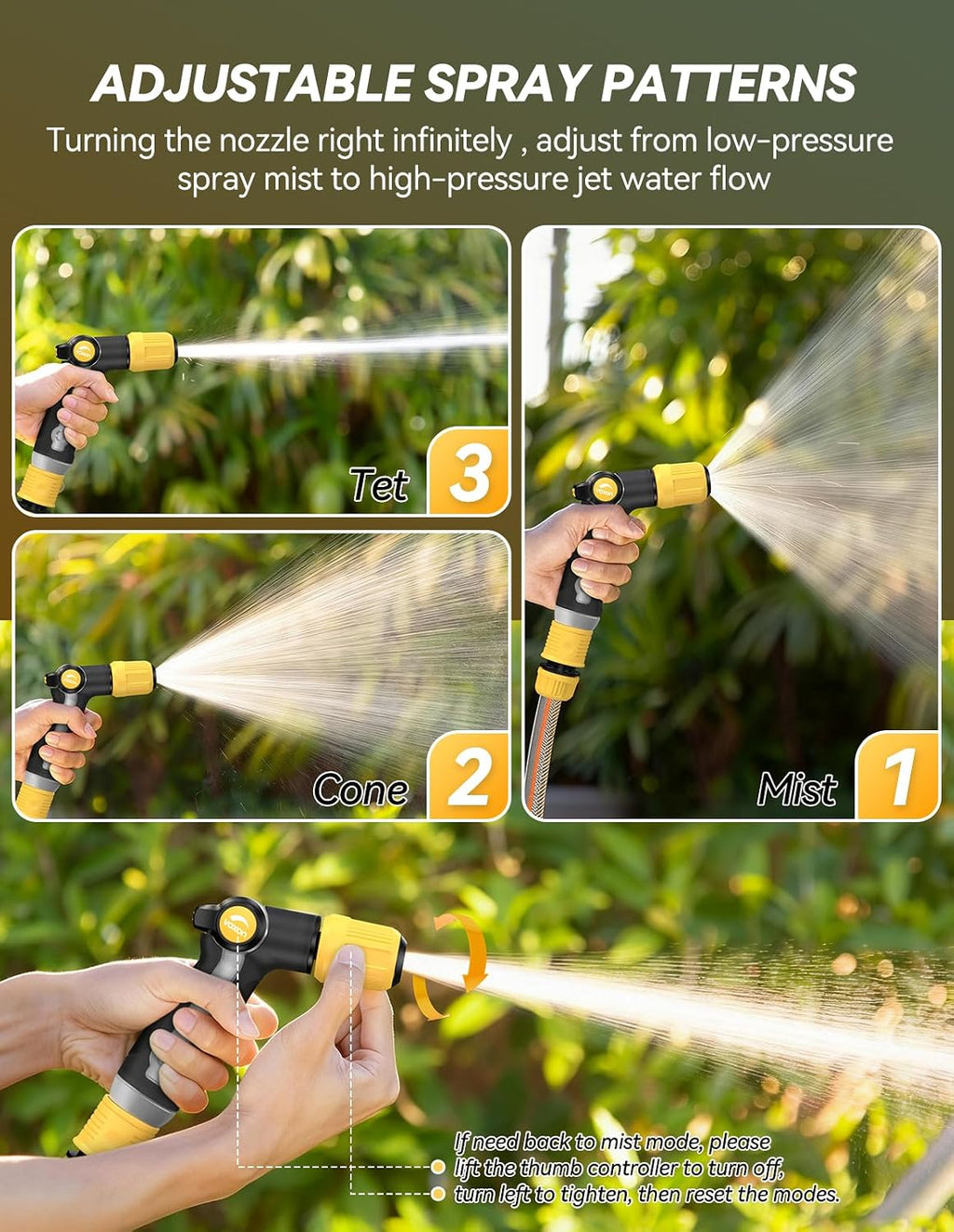 ADJUSTABLE SPRAY PATTERNS

Turning the nozzle right infinitely , adjust from low-pressure spray mist to high-pressure jet water flow

Tet 3

Cone 2

Mist 1

If need back to mist mode, please lift the thumb controller to turn off, turn left to tighten, then reset the modes.