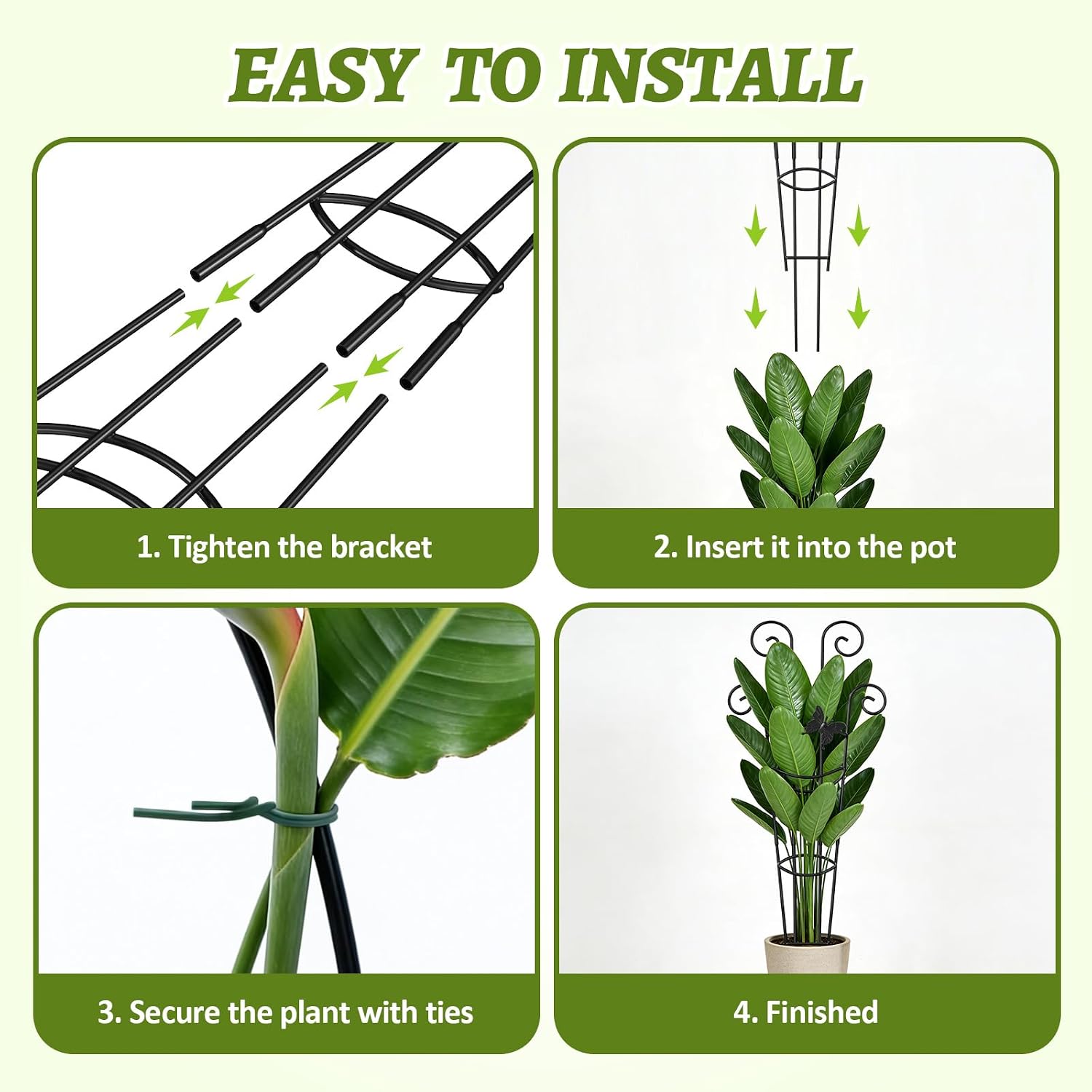 EASY TO INSTALL

1. Tighten the bracket

2. Insert it into the pot

3. Secure the plant with ties

4. Finished