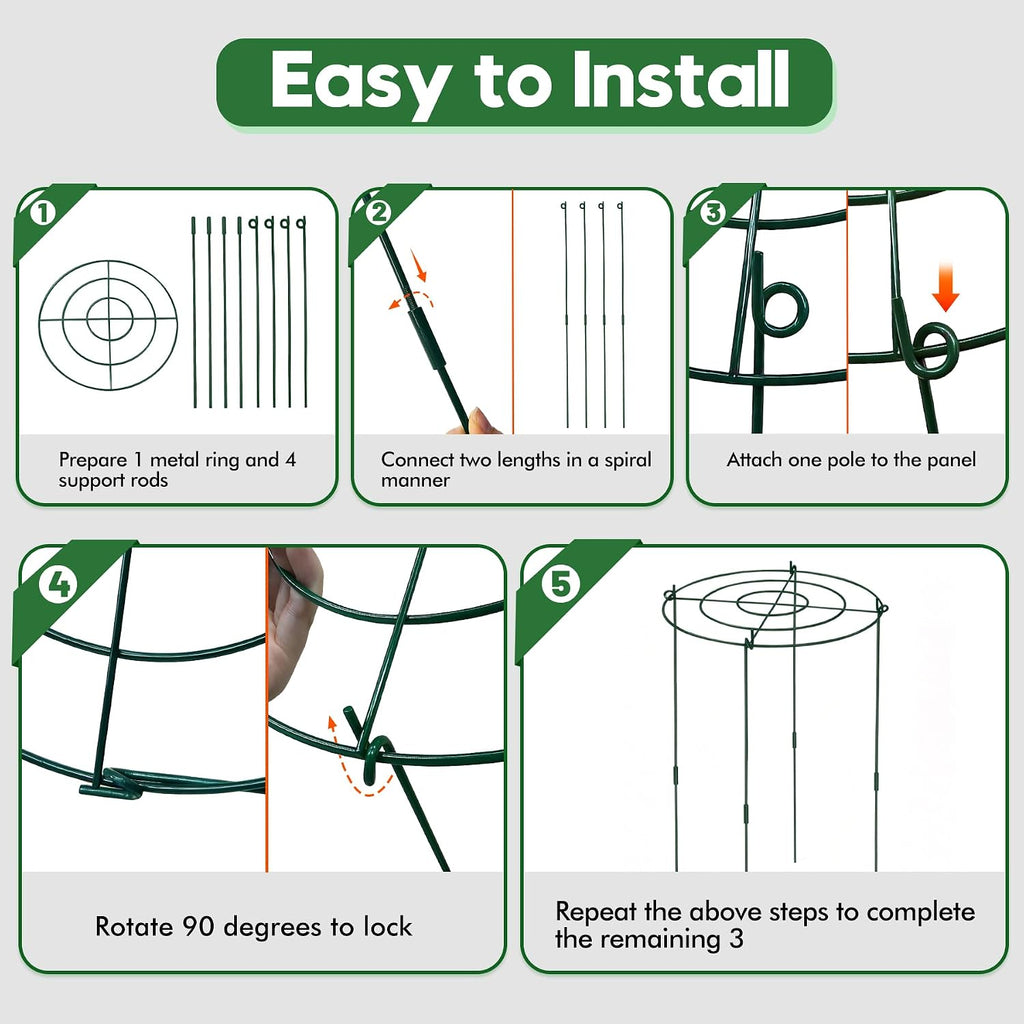 Easy to Install

1

Prepare 1 metal ring and 4 support rods

2

Connect two lengths in a spiral manner

3

Attach one pole to the panel

4

Rotate 90 degrees to lock

5

Repeat the above steps to complete the remaining 3