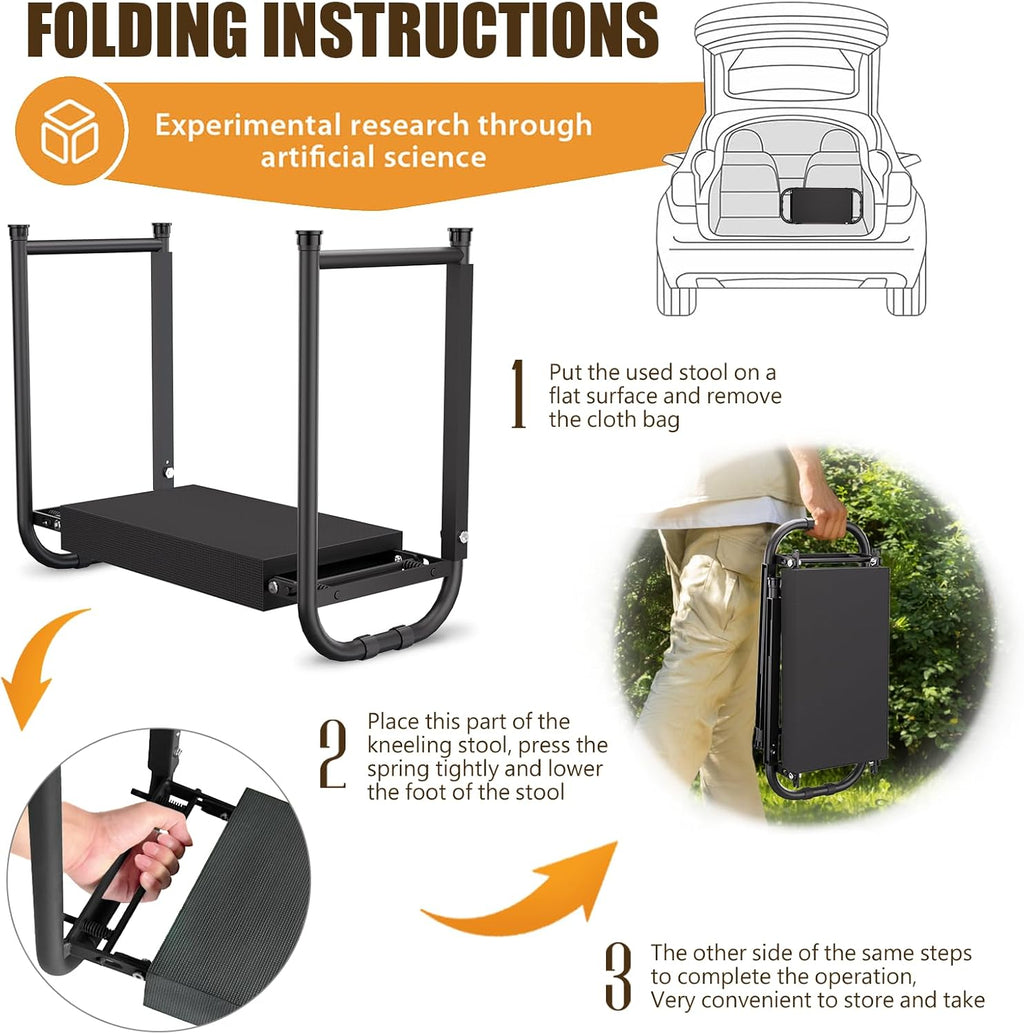 FOLDING INSTRUCTIONS

Experimental research through artificial science

1 Put the used stool on a flat surface and remove the cloth bag

2 Place this part of the kneeling stool, press the spring tightly and lower the foot of the stool

3 The other side of the same steps to complete the operation, Very convenient to store and take