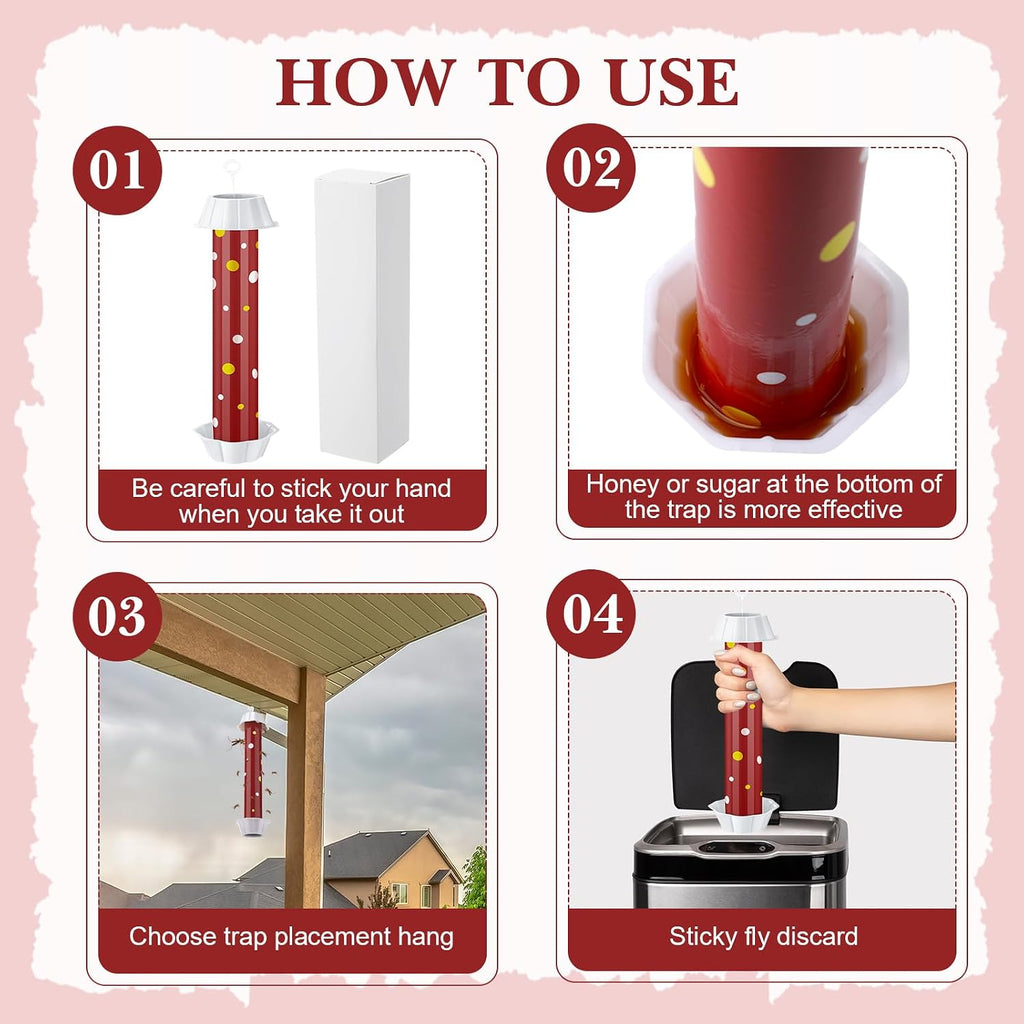 HOW TO USE

01

Be careful to stick your hand when you take it out

02

Honey or sugar at the bottom of the trap is more effective

03

Choose trap placement hang

04

Sticky fly discard