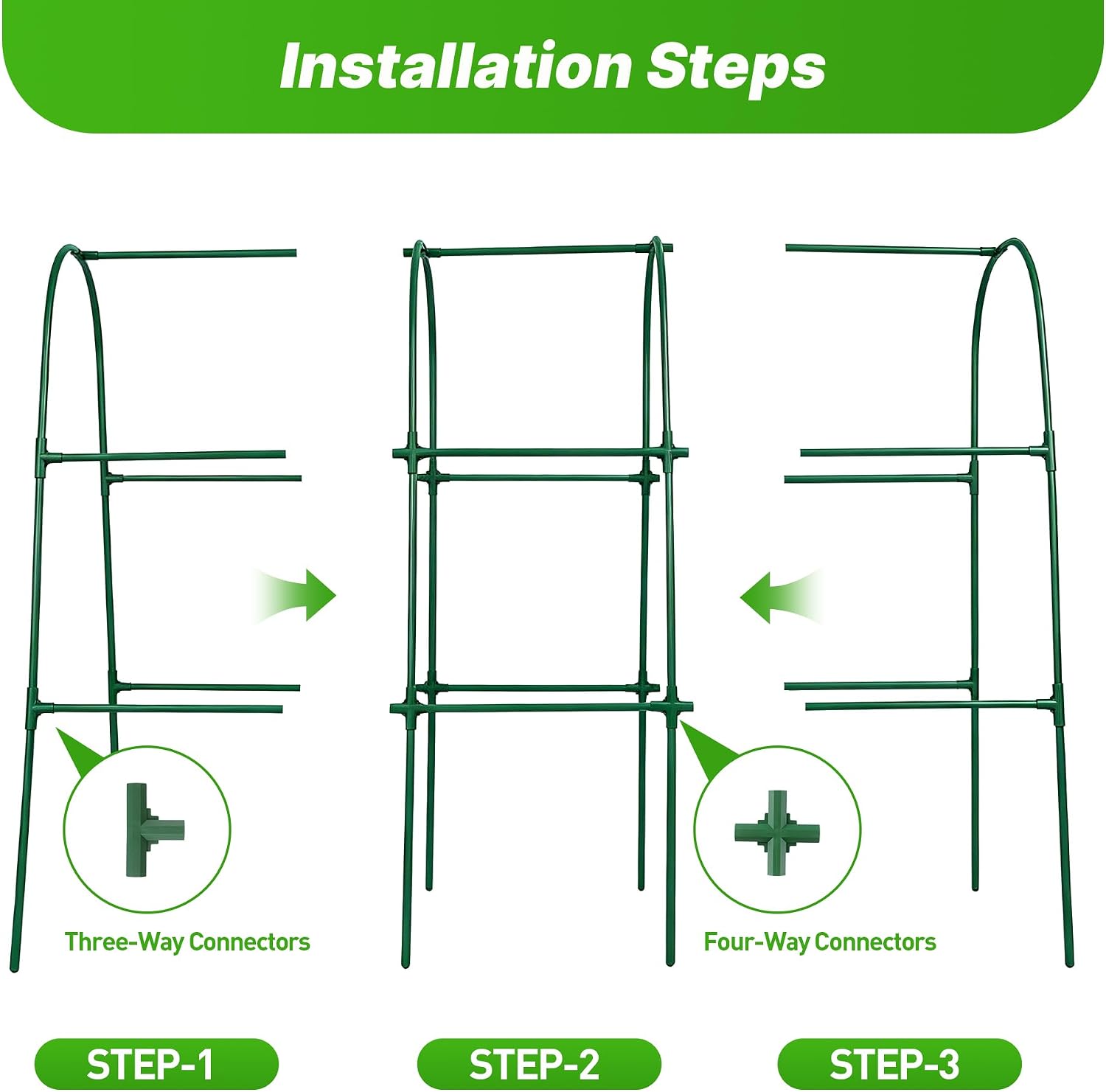 Installation Steps

Three-Way Connectors

Four-Way Connectors

STEP-1

STEP-2

STEP-3