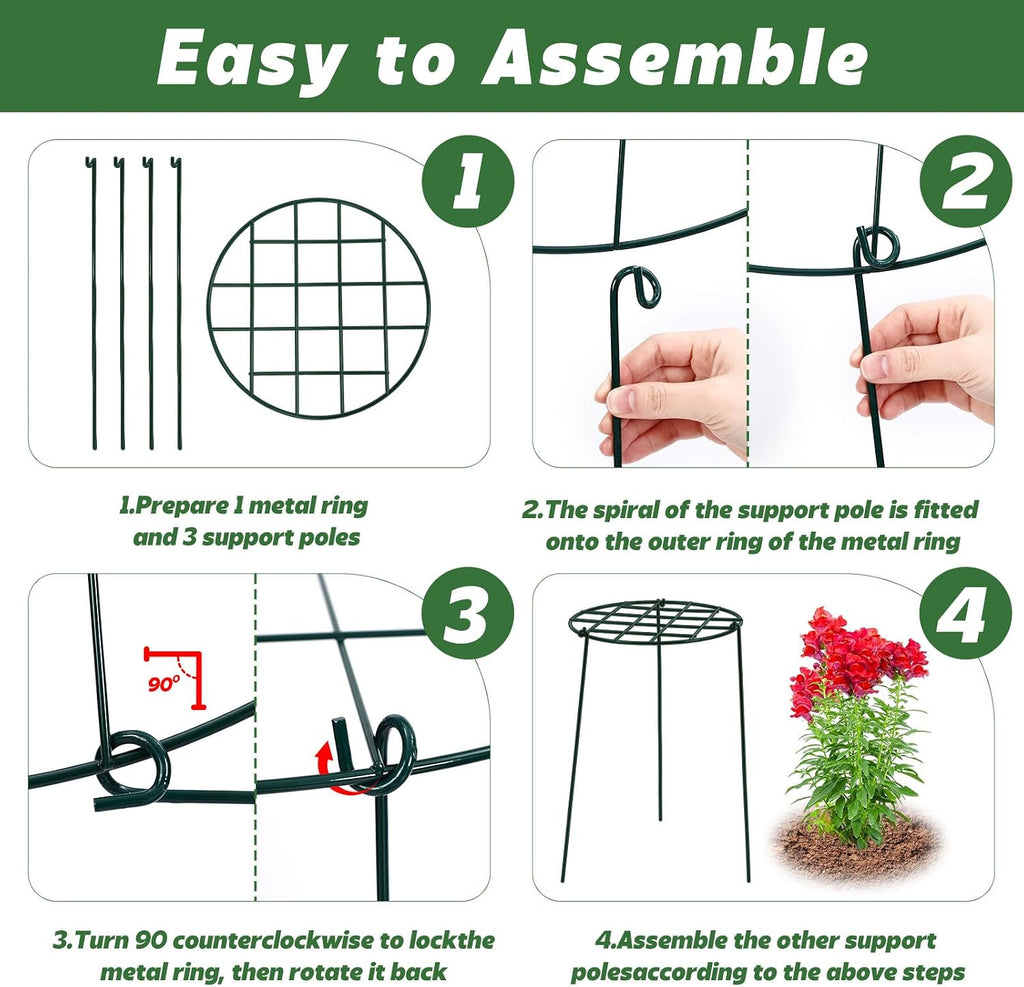 Easy to Assemble

1

1.Prepare 1 metal ring and 3 support poles

2

2.The spiral of the support pole is fitted onto the outer ring of the metal ring

3

90°

3.Turn 90 counterclockwise to lockthe metal ring, then rotate it back

4

4.Assemble the other support polesaccording to the above steps