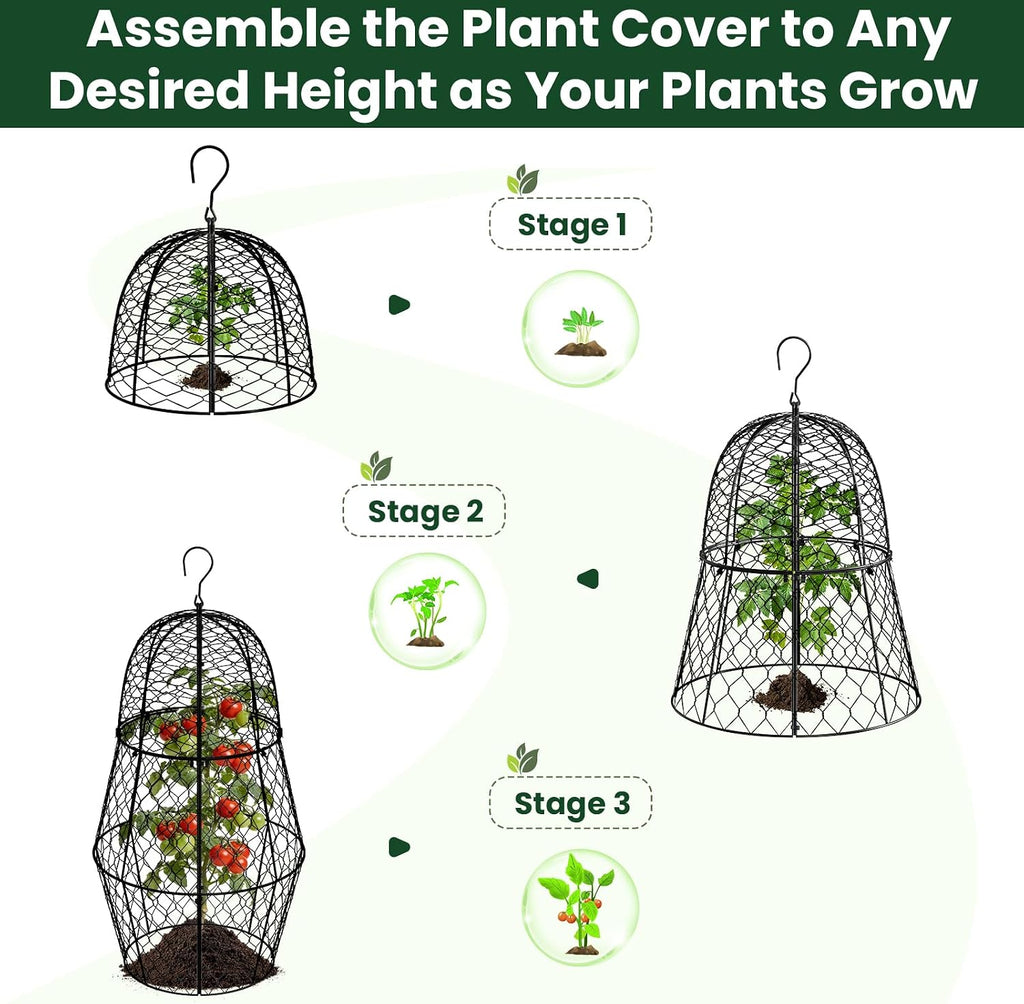 Assemble the Plant Cover to Any Desired Height as Your Plants Grow

Stage 1

Stage 2

Stage 3