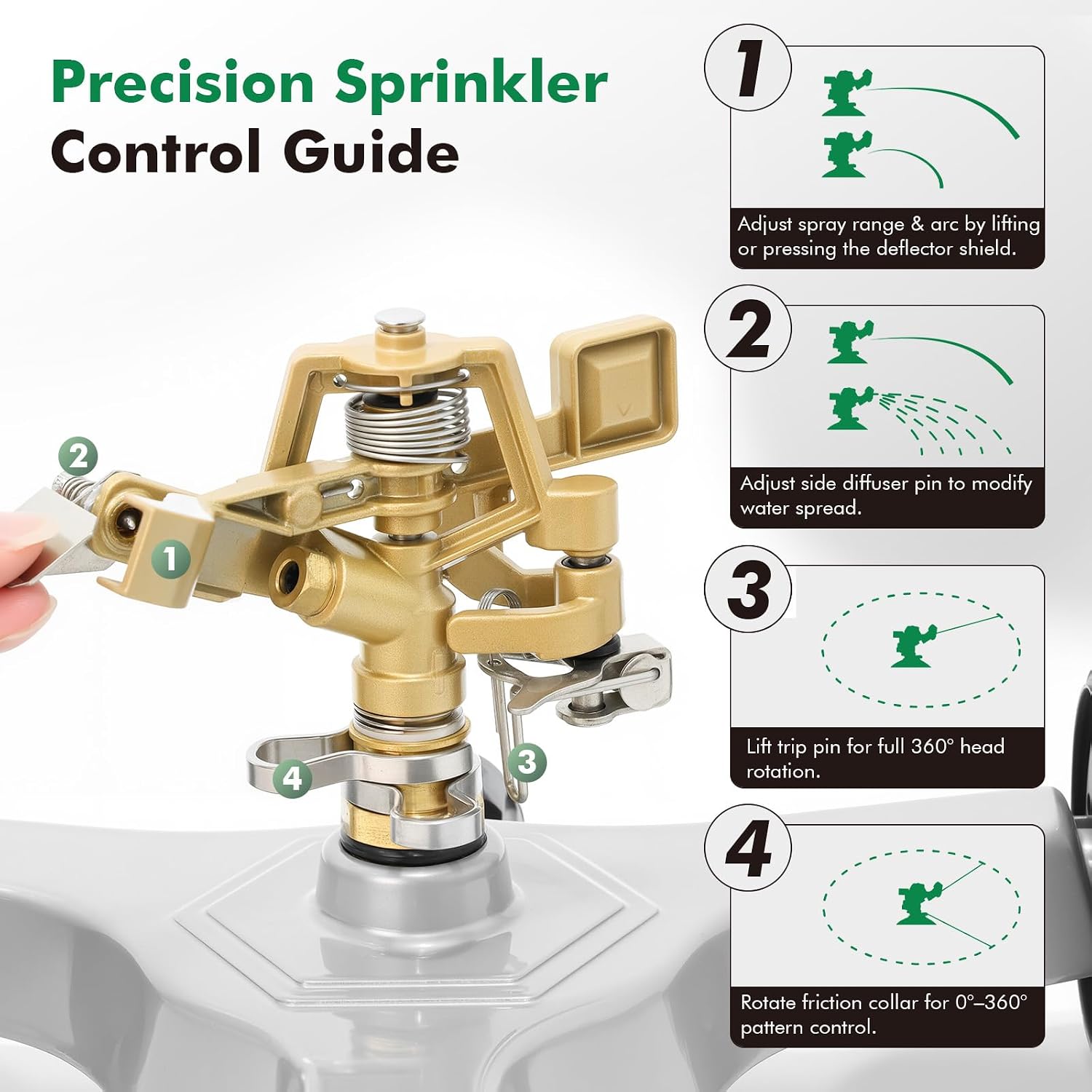 Precision Sprinkler Control Guide

2

1

4

3

1

Adjust spray range & arc by lifting or pressing the deflector shield.

2

Adjust side diffuser pin to modify water spread.

3

Lift trip pin for full 360° head rotation.

4

Rotate friction collar for 0°–360° pattern control.