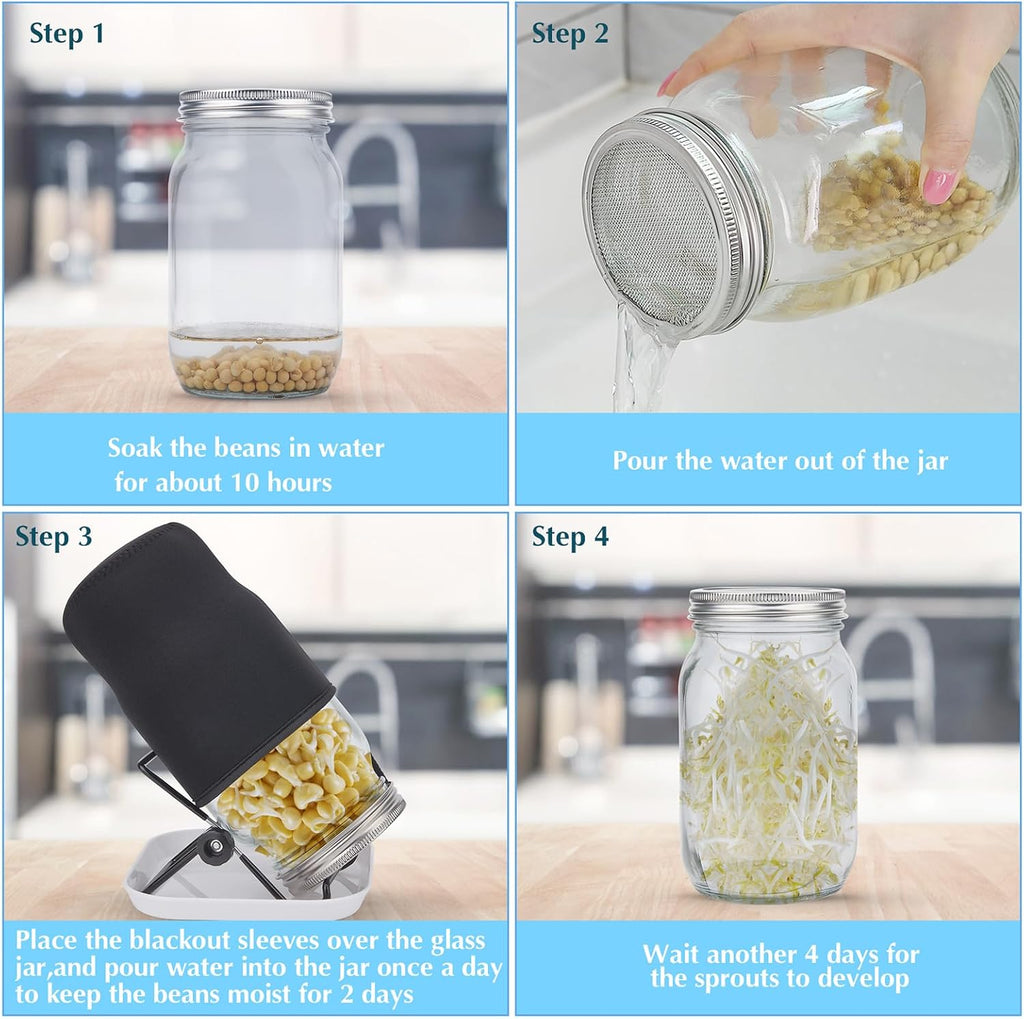 Step 1

Soak the beans in water for about 10 hours

Step 2

Pour the water out of the jar

Step 3

Place the blackout sleeves over the glass jar,and pour water into the jar once a day to keep the beans moist for 2 days

Step 4

Wait another 4 days for the sprouts to develop