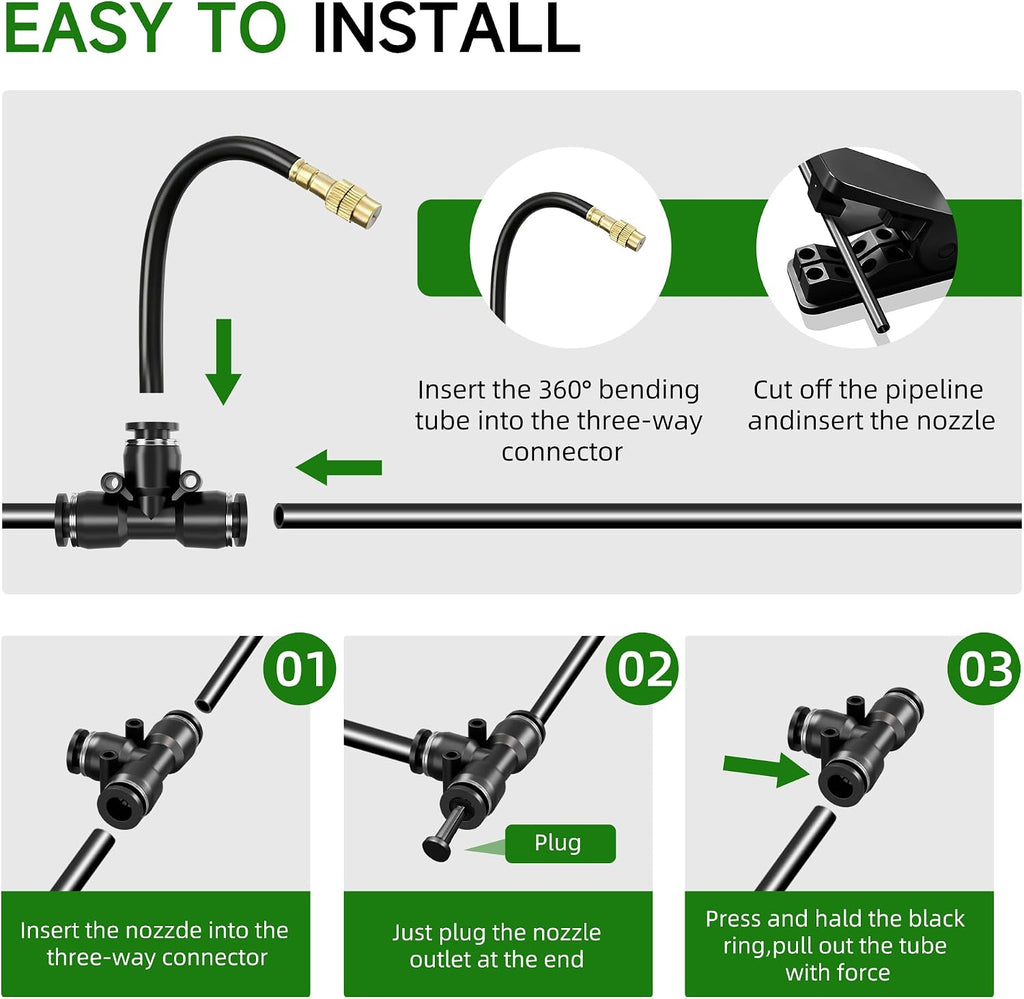 EASY TO INSTALL

Insert the 360° bending tube into the three-way connector

Cut off the pipeline andinsert the nozzle

01

Insert the nozzde into the three-way connector

02

Plug

Just plug the nozzle outlet at the end

03

Press and hald the black ring,pull out the tube with force