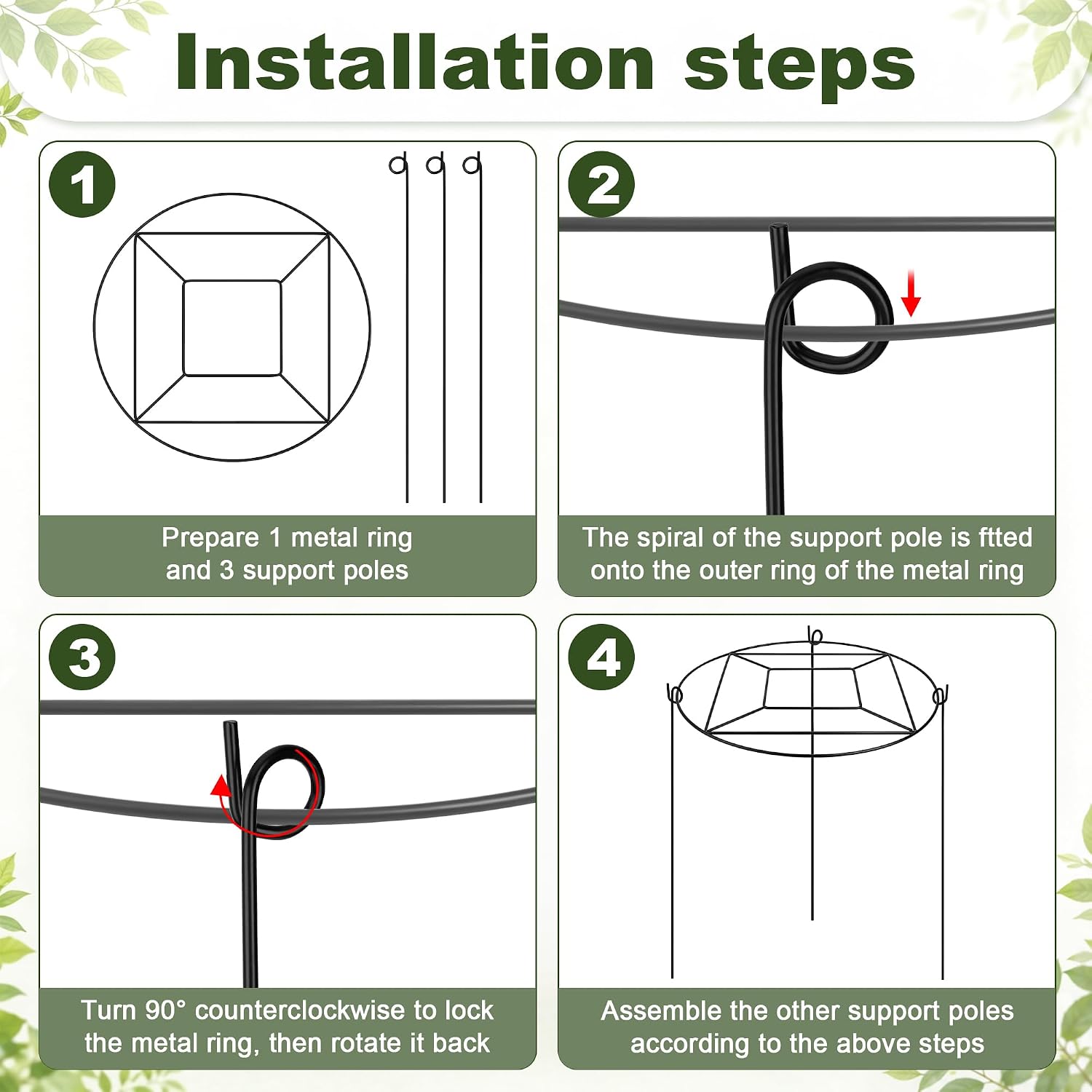 Installation steps

1

Prepare 1 metal ring and 3 support poles

2

The spiral of the support pole is ftted onto the outer ring of the metal ring

3

Turn 90° counterclockwise to lock the metal ring, then rotate it back

4

Assemble the other support poles according to the above steps