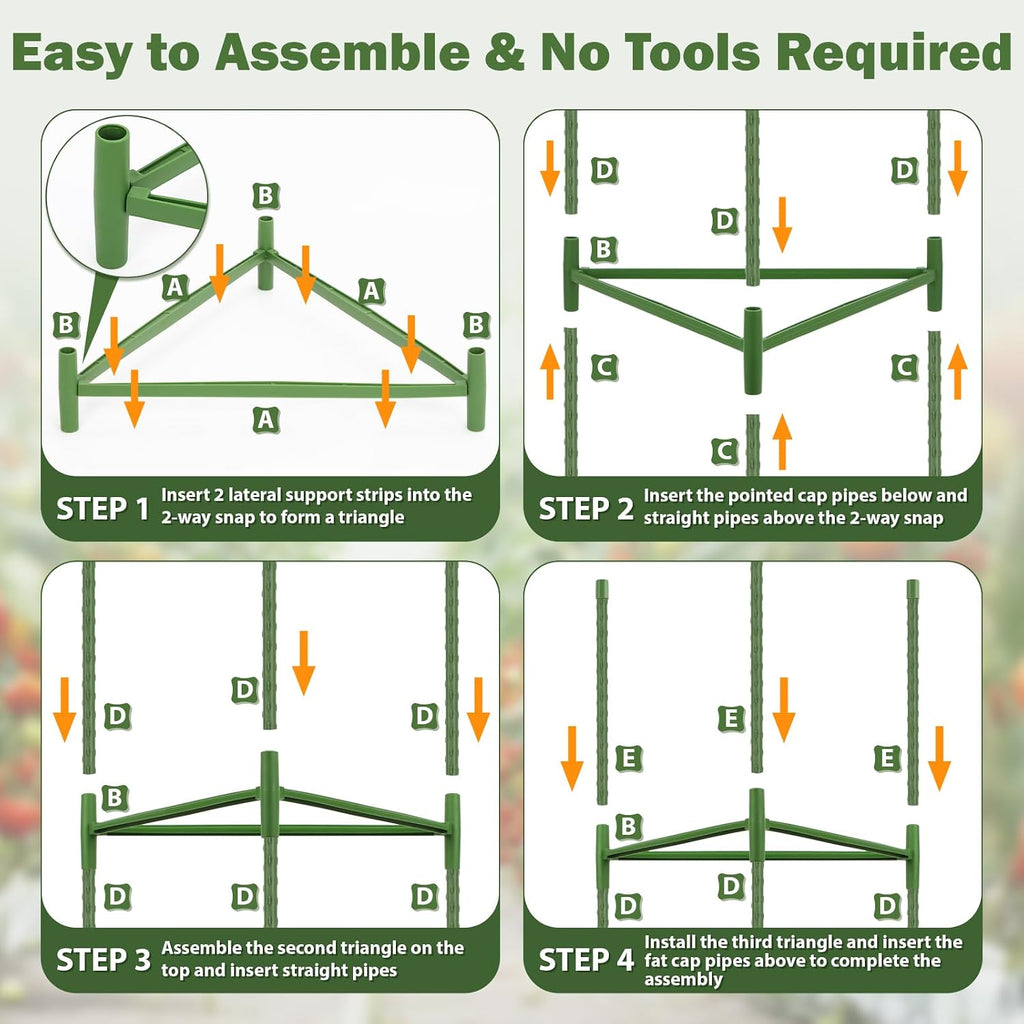 Easy to Assemble & No Tools Required

B
A
A
B
B
A

STEP 1 Insert 2 lateral support strips into the 2-way snap to form a triangle

D
D
D
B
C
C
C

STEP 2 Insert the pointed cap pipes below and straight pipes above the 2-way snap

D
D
D
B
D
D
D

STEP 3 Assemble the second triangle on the top and insert straight pipes

E
E
E
B
D
D
D

STEP 4 Install the third triangle and insert the fat cap pipes above to complete the assembly