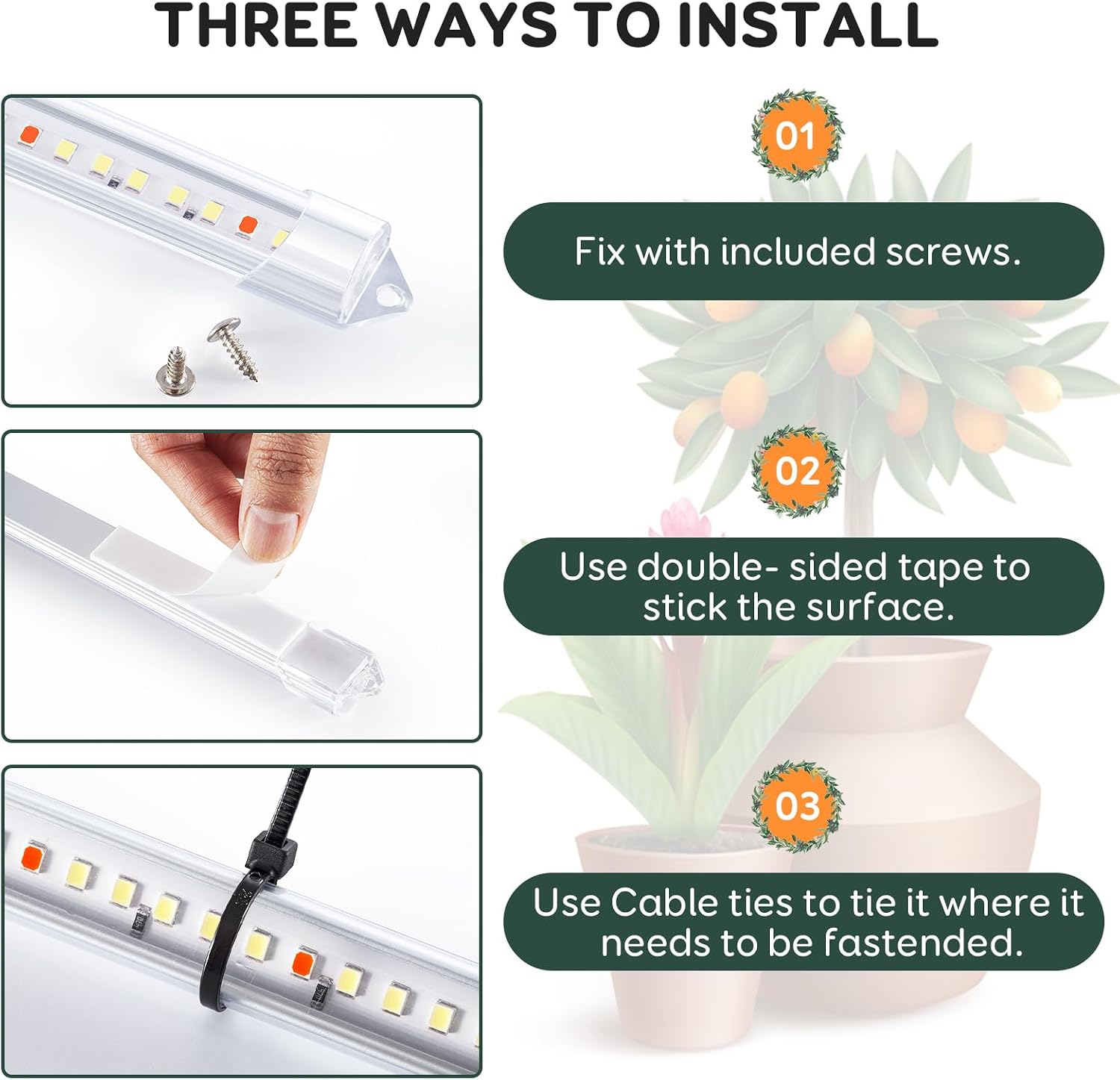 THREE WAYS TO INSTALL

01

Fix with included screws.

02

Use double- sided tape to stick the surface.

03

Use Cable ties to tie it where it needs to be fastended.