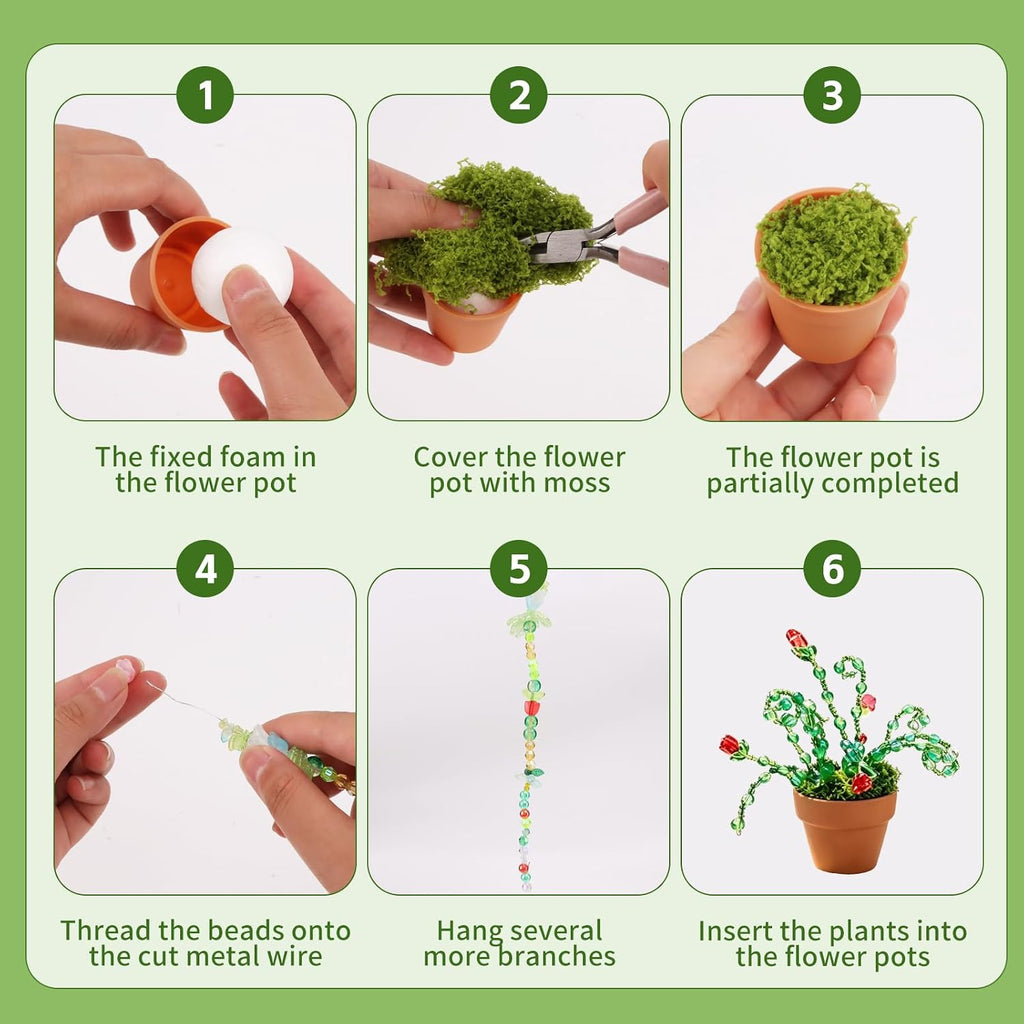 1

The fixed foam in the flower pot

2

Cover the flower pot with moss

3

The flower pot is partially completed

4

Thread the beads onto the cut metal wire

5

Hang several more branches

6

Insert the plants into the flower pots