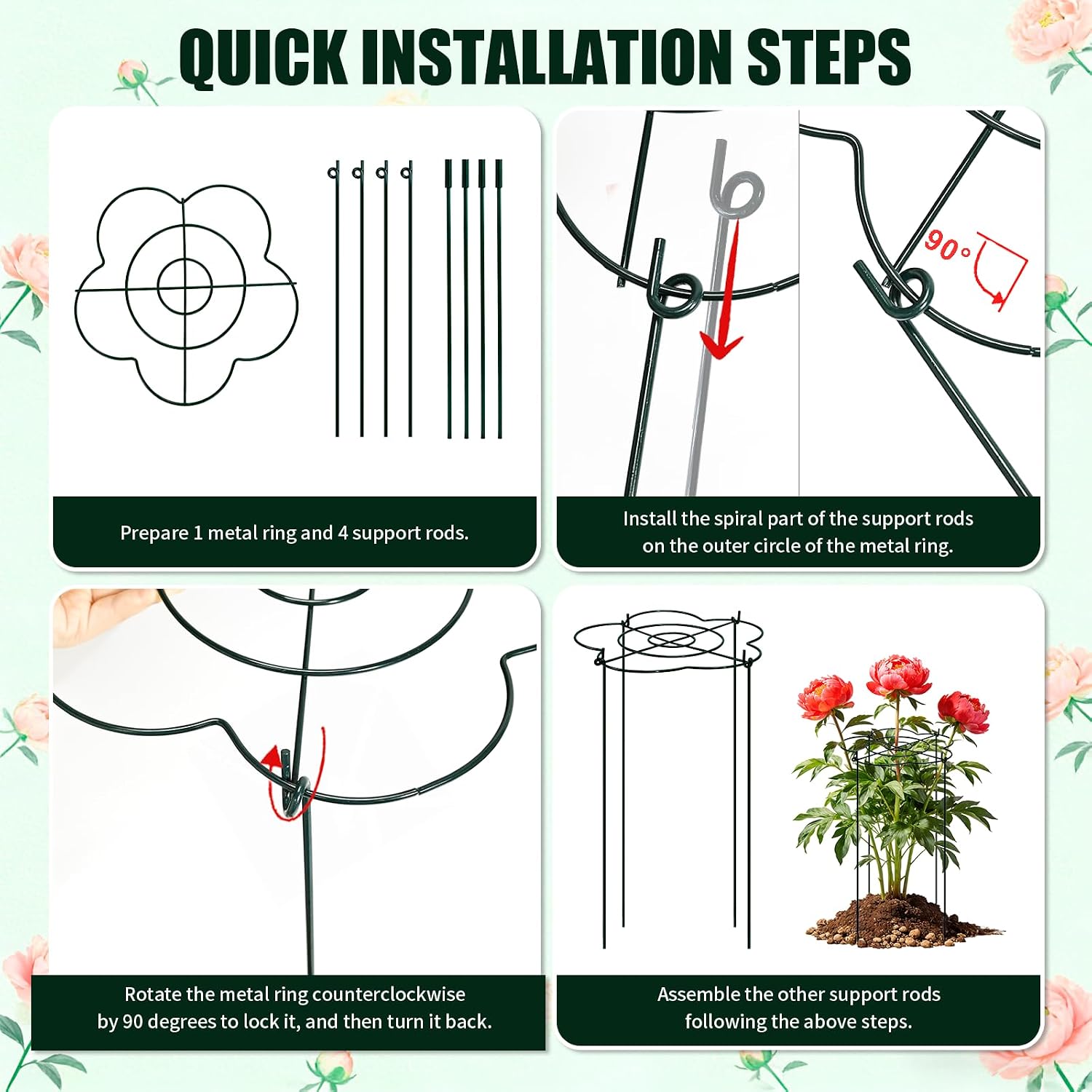 QUICK INSTALLATION STEPS

Prepare 1 metal ring and 4 support rods.

90°

Install the spiral part of the support rods on the outer circle of the metal ring.

Rotate the metal ring counterclockwise by 90 degrees to lock it, and then turn it back.

Assemble the other support rods following the above steps.