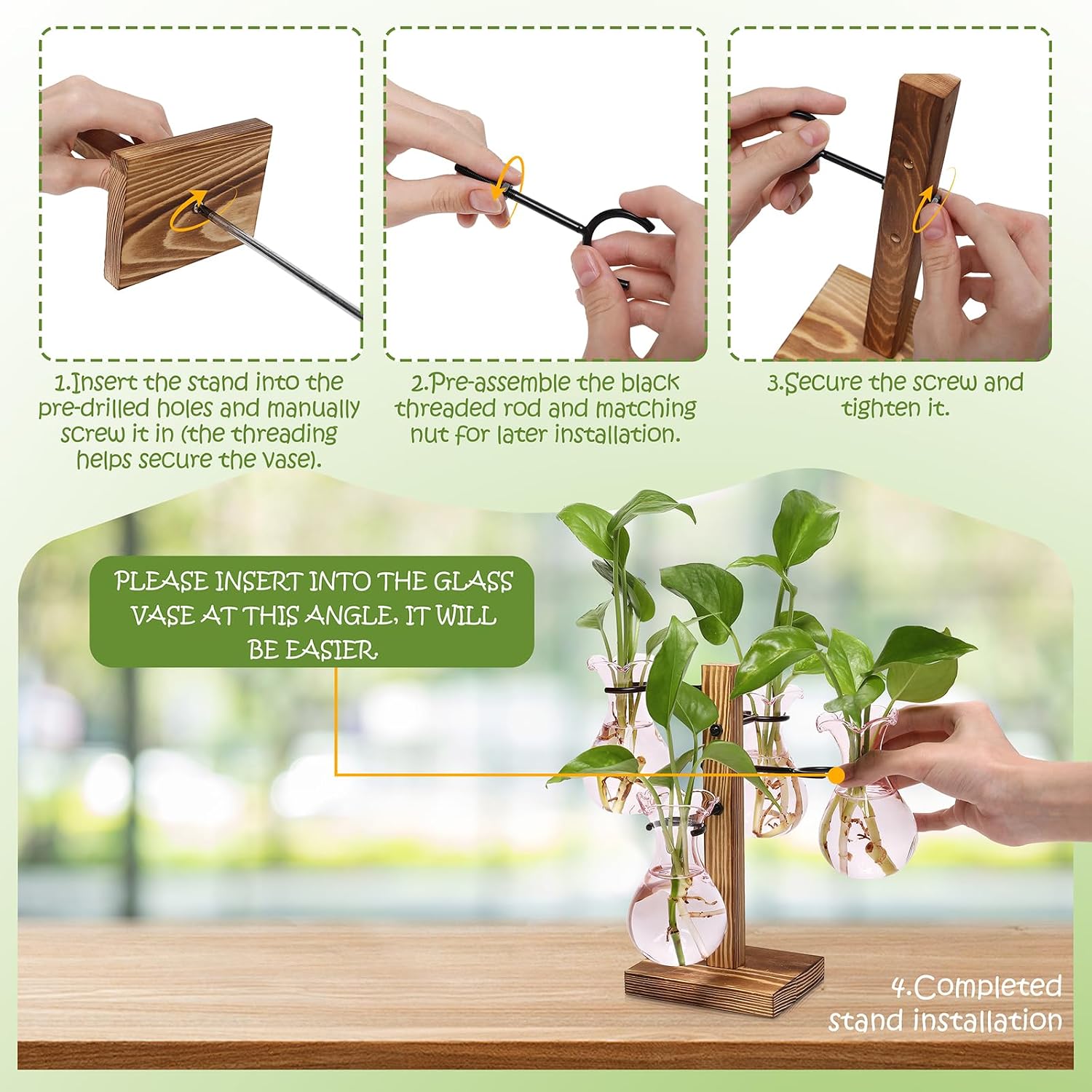 1.Insert the stand into the pre-drilled holes and manually screw it in (the threading helps secure the vase).

2.Pre-assemble the black threaded rod and matching nut for later installation.

3.Secure the screw and tighten it.

PLEASE INSERT INTO THE GLASS VASE AT THIS ANGLE, IT WILL BE EASIER.

4.Completed stand installation