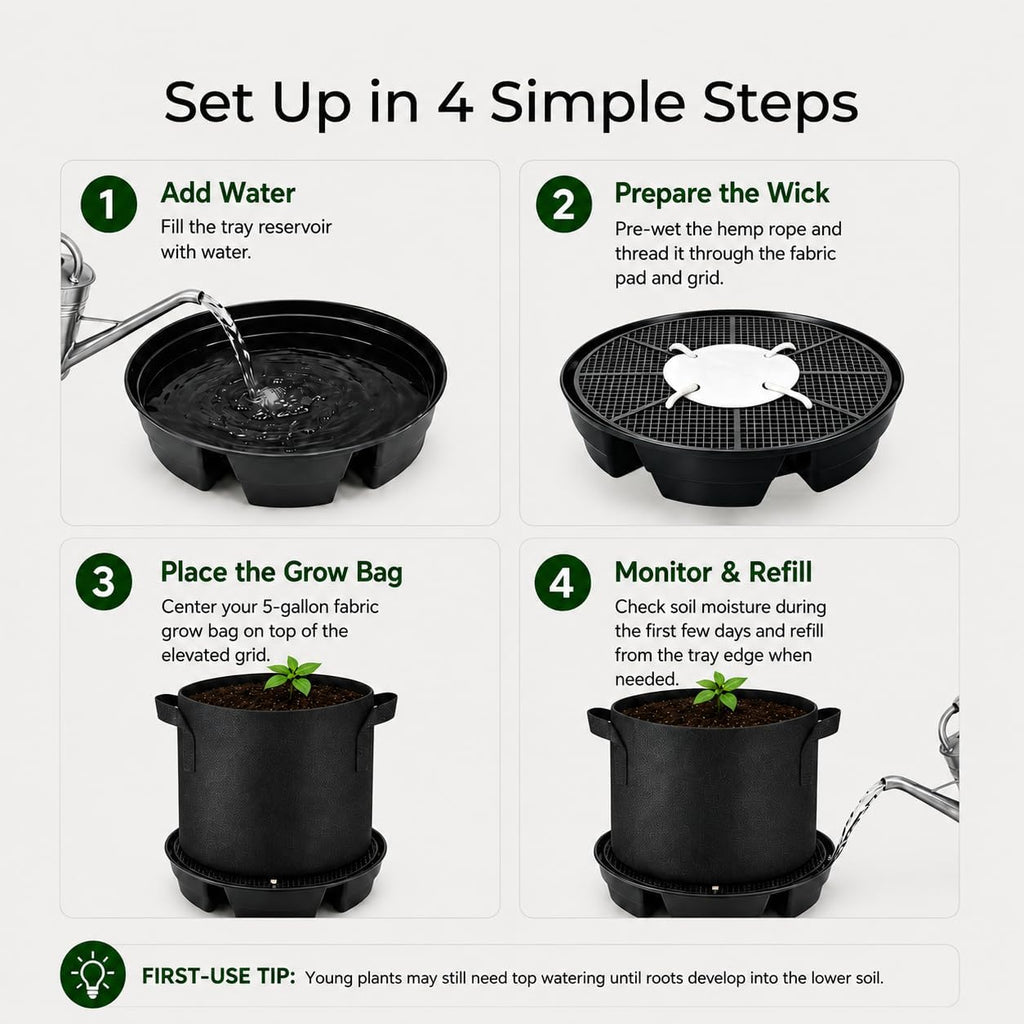 Set Up in 4 Simple Steps

1 Add Water
Fill the tray reservoir with water.

2 Prepare the Wick
Pre-wet the hemp rope and thread it through the fabric pad and grid.

3 Place the Grow Bag
Center your 5-gallon fabric grow bag on top of the elevated grid.

4 Monitor & Refill
Check soil moisture during the first few days and refill from the tray edge when needed.

FIRST-USE TIP: Young plants may still need top watering until roots develop into the lower soil.