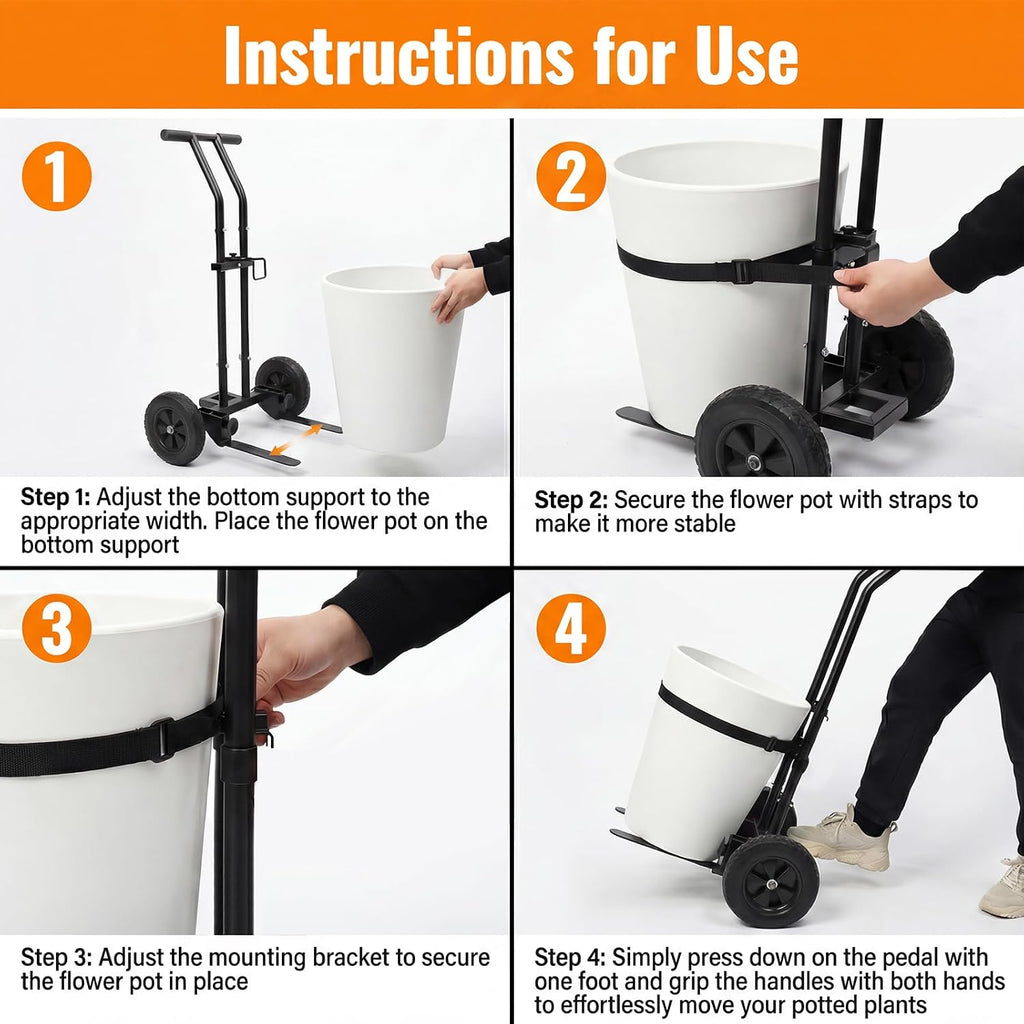 Instructions for Use

1

Step 1: Adjust the bottom support to the appropriate width. Place the flower pot on the bottom support

2

Step 2: Secure the flower pot with straps to make it more stable

3

Step 3: Adjust the mounting bracket to secure the flower pot in place

4

Step 4: Simply press down on the pedal with one foot and grip the handles with both hands to effortlessly move your potted plants