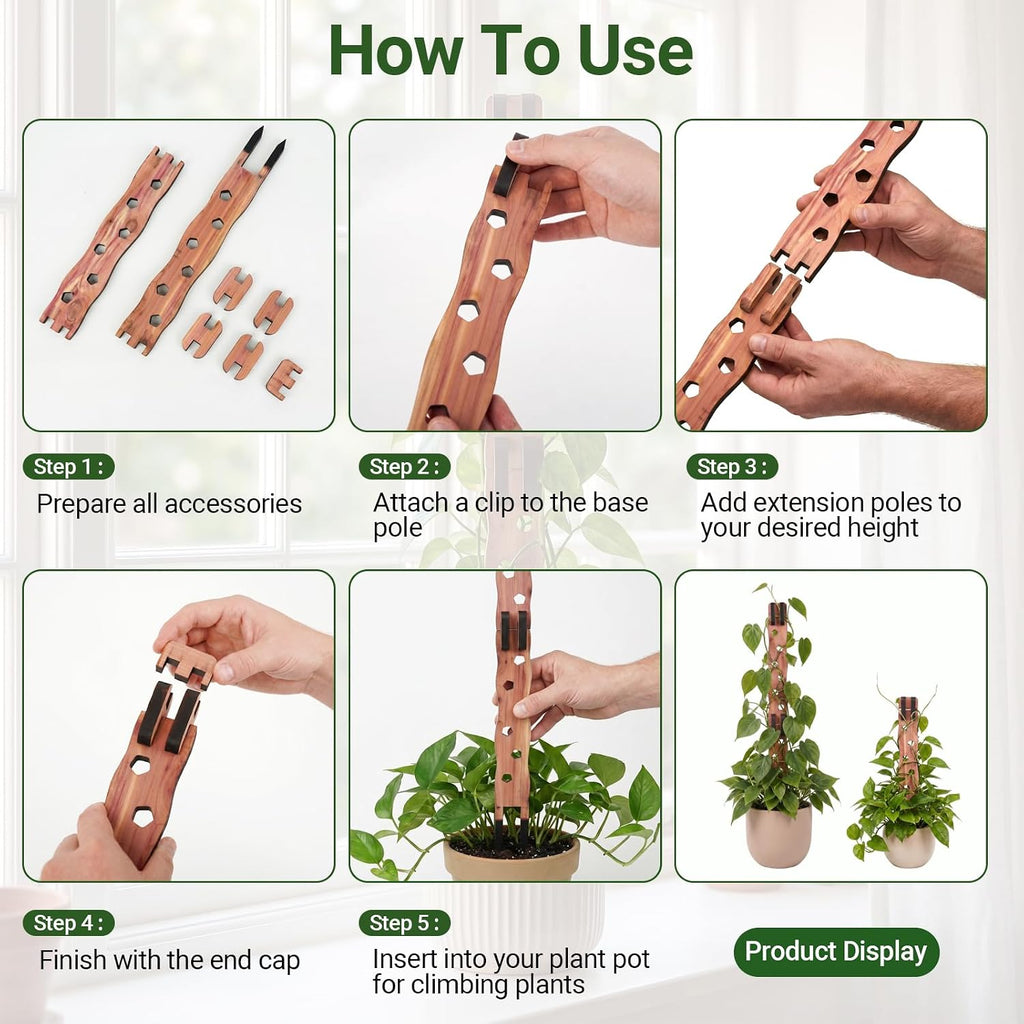 How To Use

Step 1 :

Prepare all accessories

Step 2 :

Attach a clip to the base pole

Step 3 :

Add extension poles to your desired height

Step 4 :

Finish with the end cap

Step 5 :

Insert into your plant pot for climbing plants

Product Display