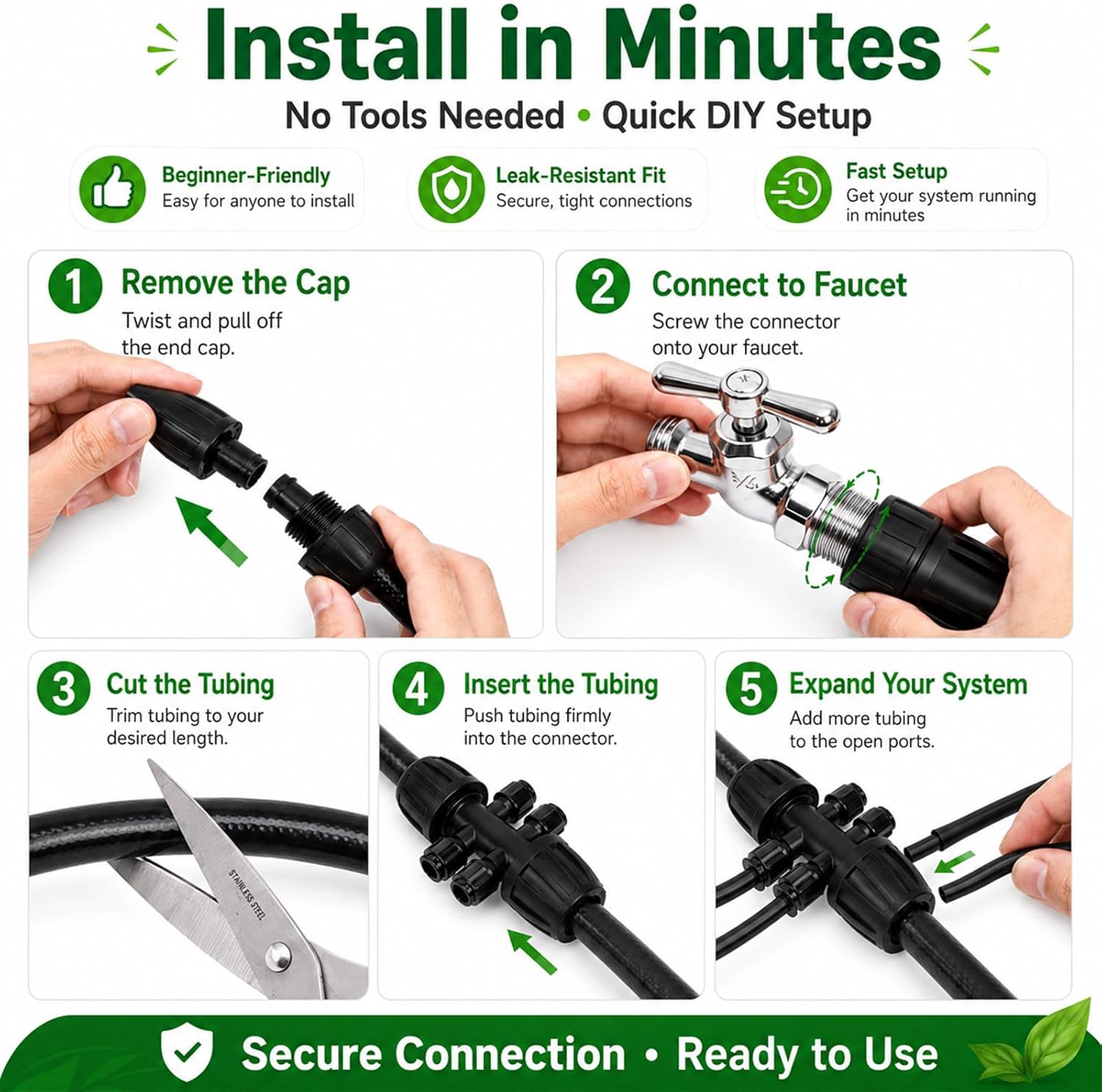 Install in Minutes

No Tools Needed • Quick DIY Setup

Beginner-Friendly
Easy for anyone to install

Leak-Resistant Fit
Secure, tight connections

Fast Setup
Get your system running in minutes

1 Remove the Cap
Twist and pull off the end cap.

2 Connect to Faucet
Screw the connector onto your faucet.

3 Cut the Tubing
Trim tubing to your desired length.

STAINLESS STEEL

4 Insert the Tubing
Push tubing firmly into the connector.

5 Expand Your System
Add more tubing to the open ports.

Secure Connection • Ready to Use