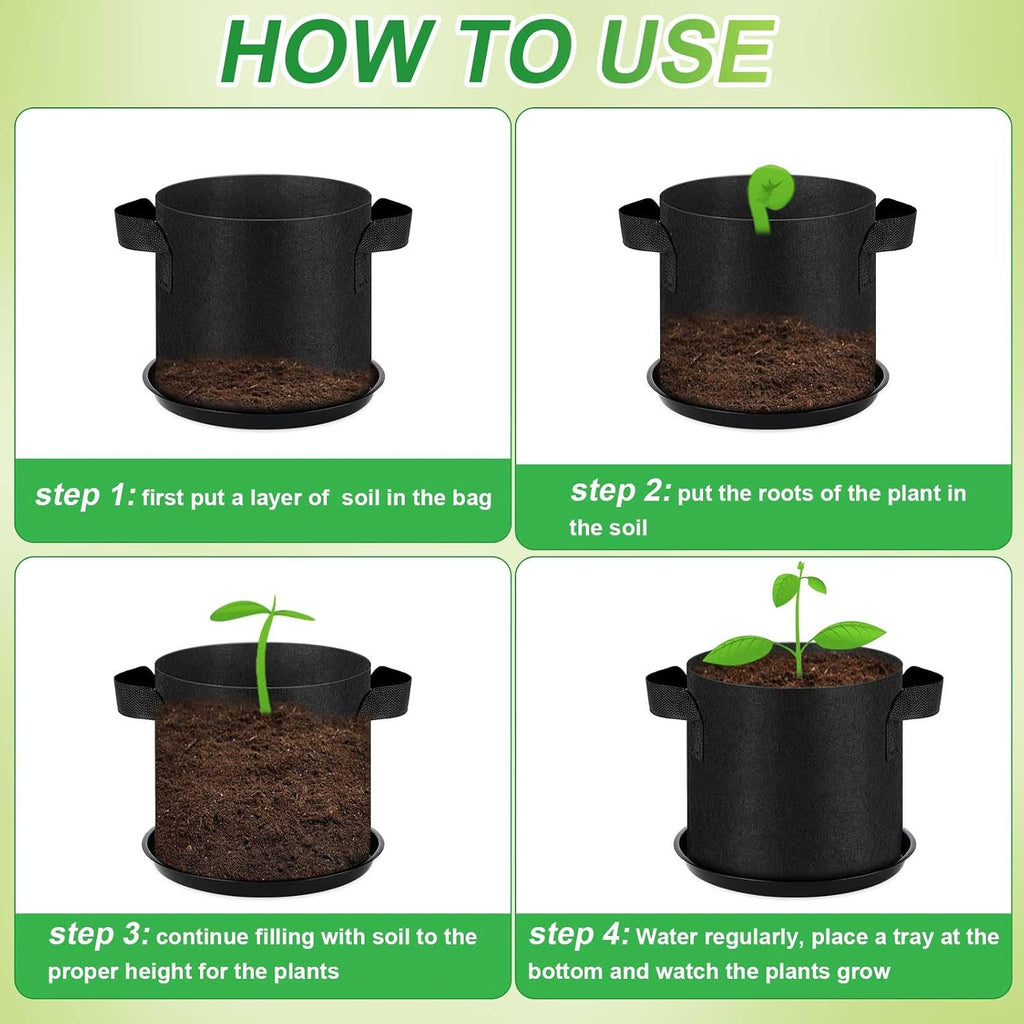 HOW TO USE

step 1: first put a layer of soil in the bag

step 2: put the roots of the plant in the soil

step 3: continue filling with soil to the proper height for the plants

step 4: Water regularly, place a tray at the bottom and watch the plants grow